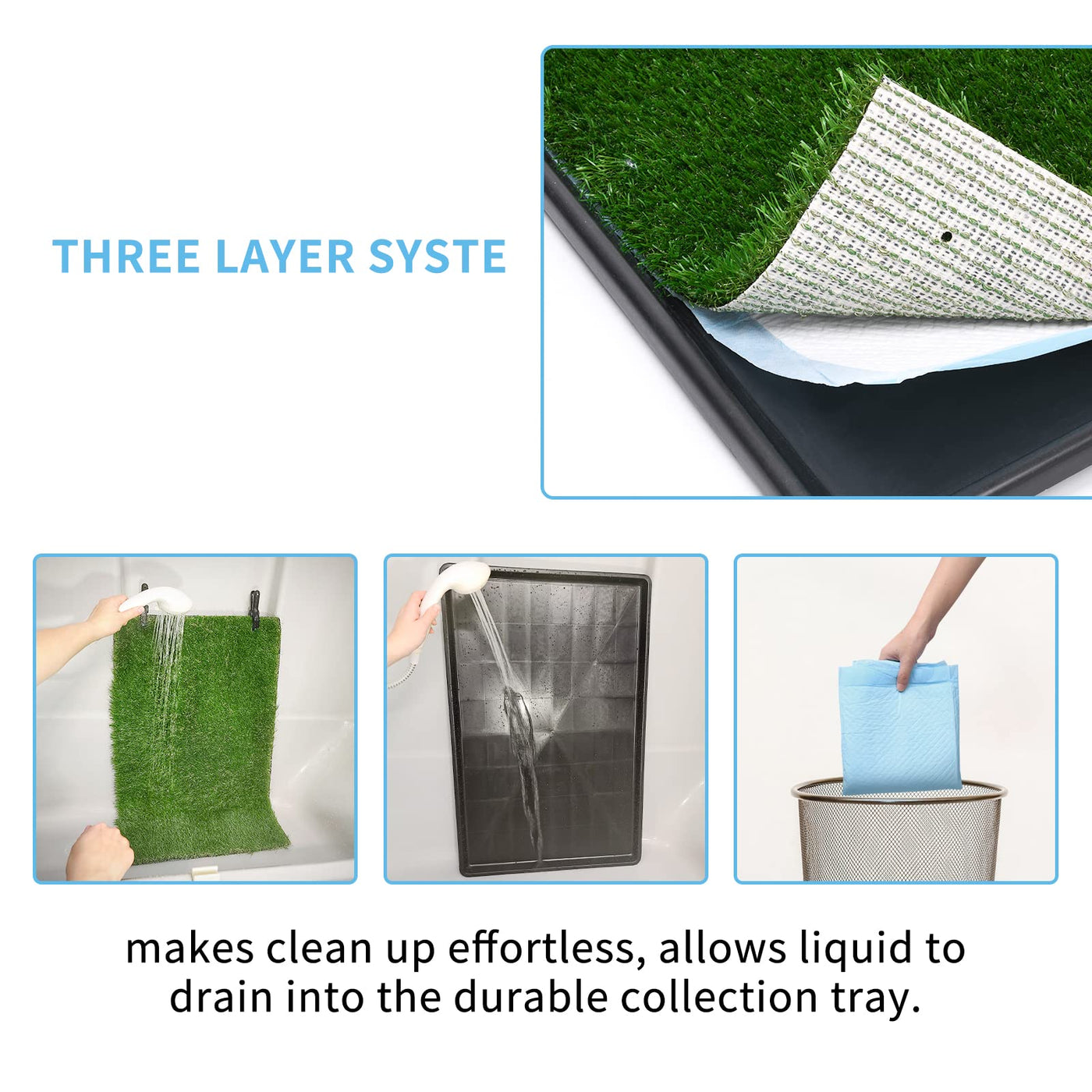 THREE LAYER SYSTE

makes clean up effortless, allows liquid to drain into the durable collection tray.