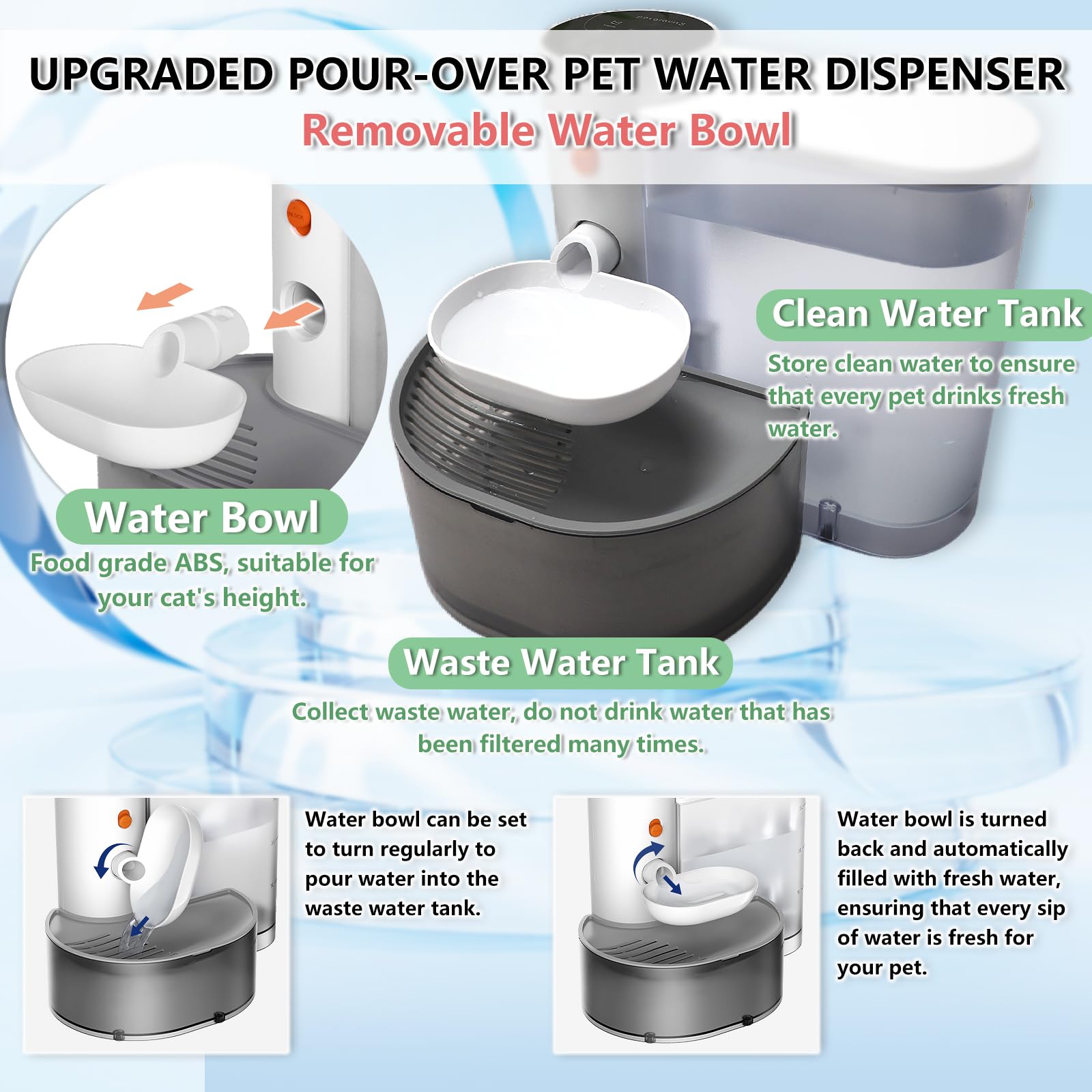 UPGRADED POUR-OVER PET WATER DISPENSER
Removable Water Bowl

Clean Water Tank
Store clean water to ensure that every pet drinks fresh water.

Water Bowl
Food grade ABS, suitable for your cat's height.

Waste Water Tank
Collect waste water, do not drink water that has been filtered many times.

Water bowl can be set to turn regularly to pour water into the waste water tank.

Water bowl is turned back and automatically filled with fresh water, ensuring that every sip of water is fresh for your pet.