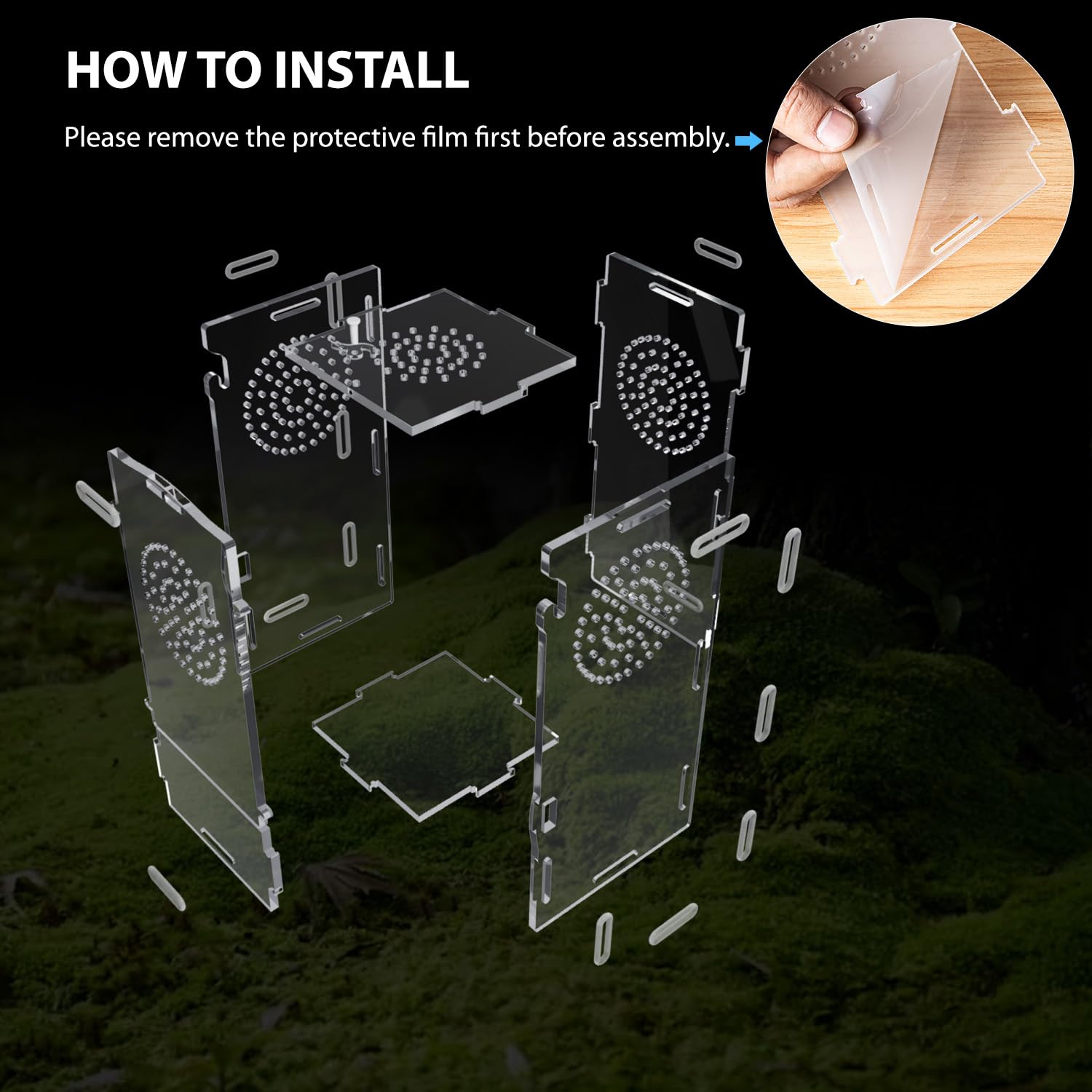 HOW TO INSTALL

Please remove the protective film first before assembly.