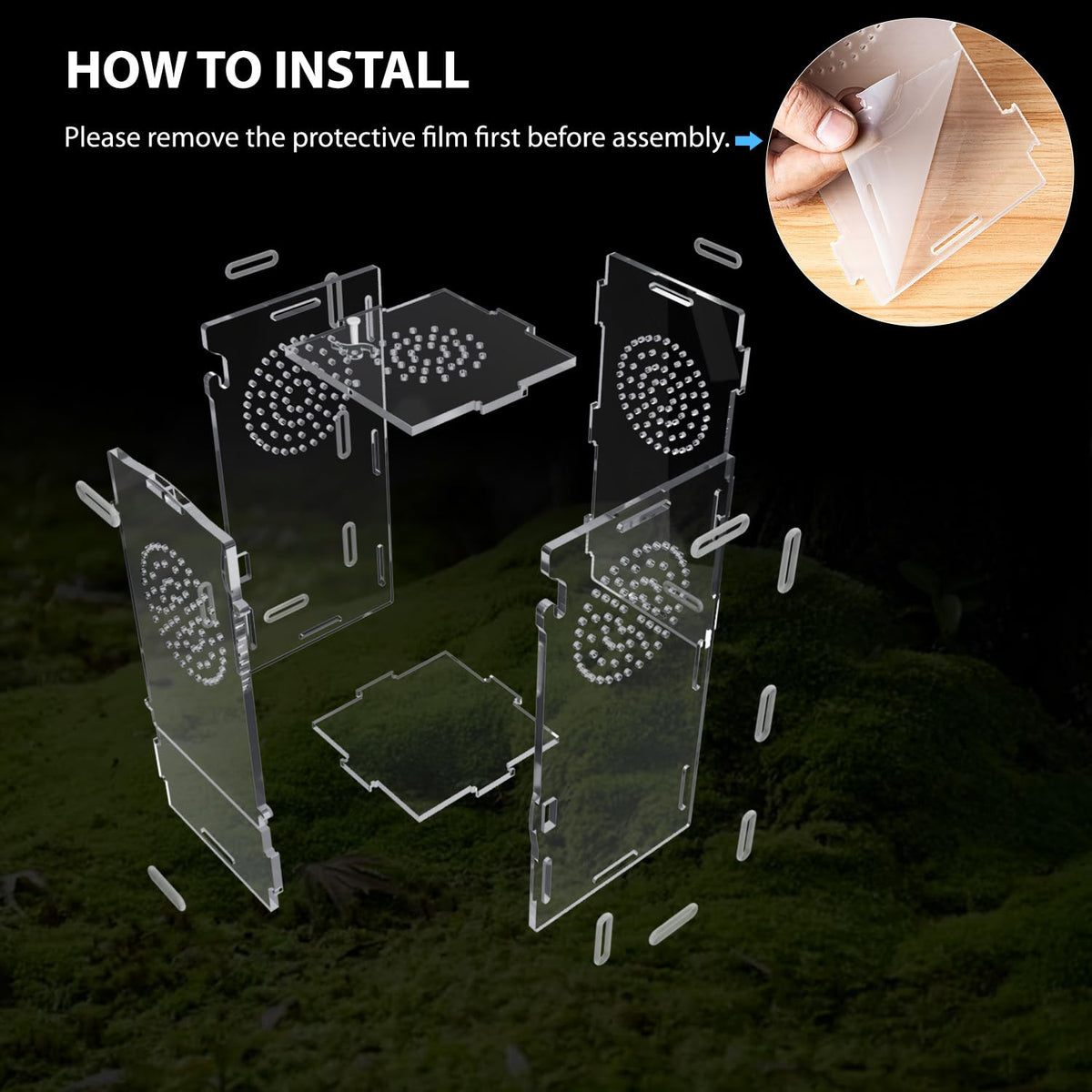 HOW TO INSTALL

Please remove the protective film first before assembly.