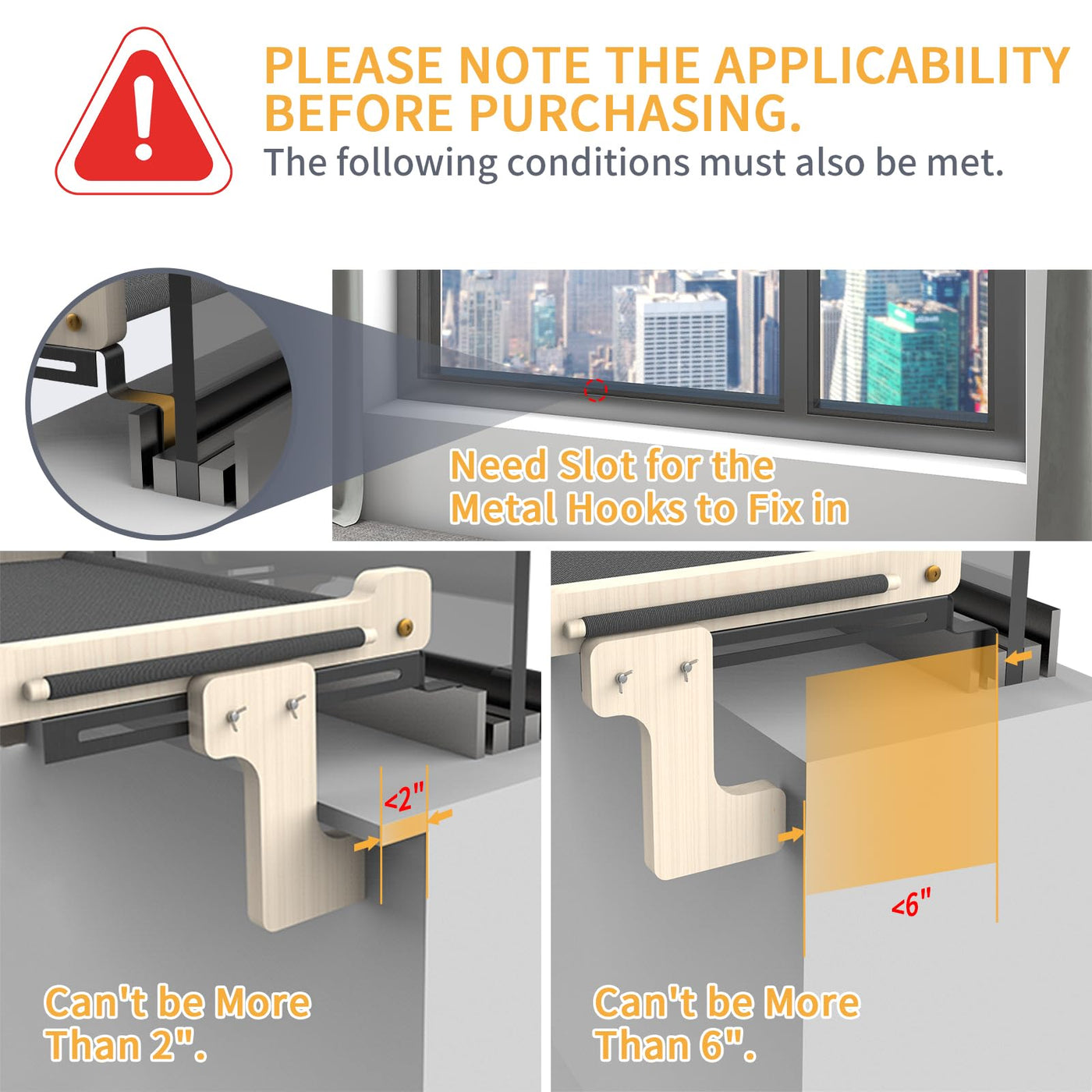 PLEASE NOTE THE APPLICABILITY BEFORE PURCHASING.
The following conditions must also be met.

Need Slot for the Metal Hooks to Fix in

<2"

Can't be More Than 2".

<6"

Can't be More Than 6".