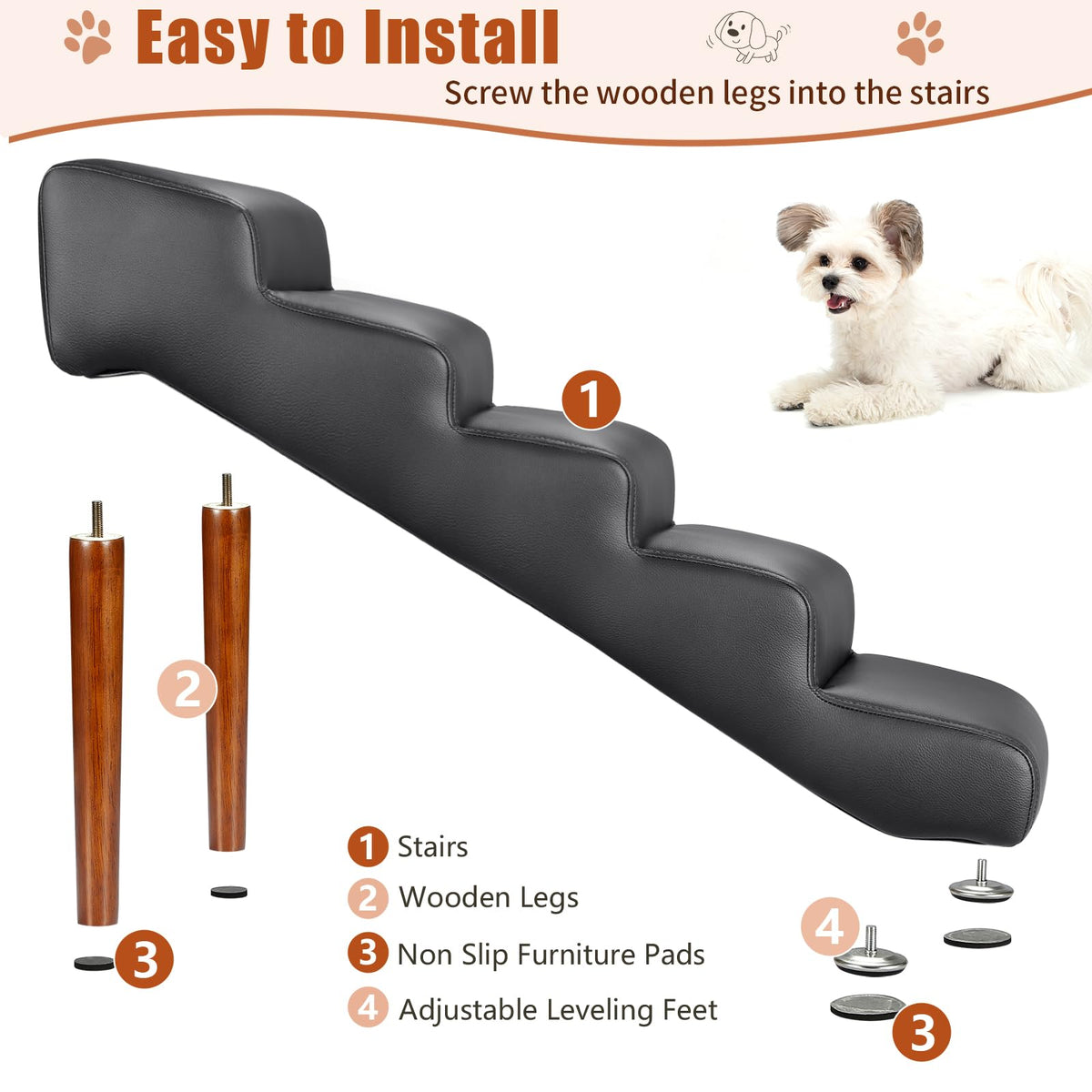 Easy to Install

Screw the wooden legs into the stairs

1

2

3

1 Stairs
2 Wooden Legs
3 Non Slip Furniture Pads
4 Adjustable Leveling Feet

4

3