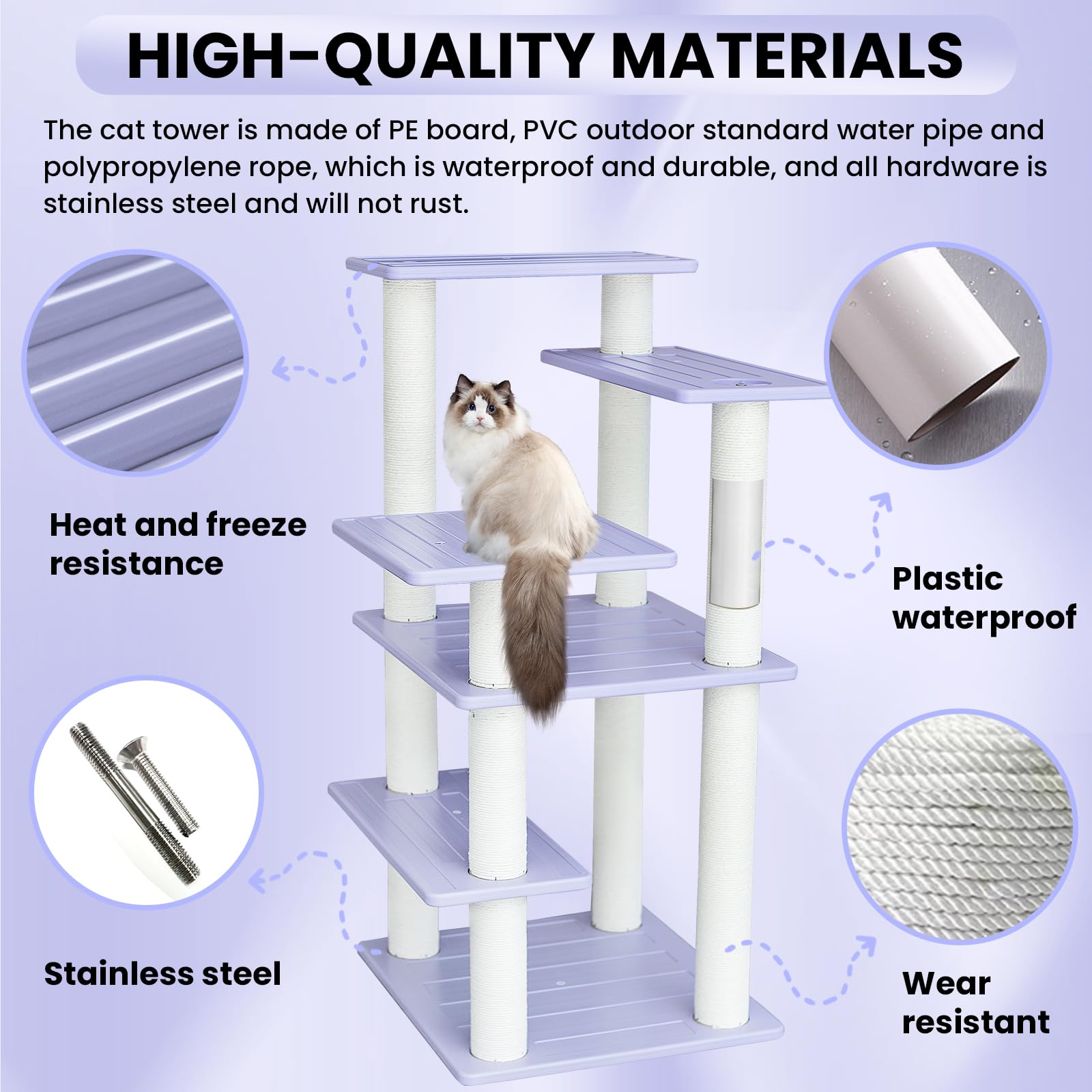 HIGH-QUALITY MATERIALS

The cat tower is made of PE board, PVC outdoor standard water pipe and polypropylene rope, which is waterproof and durable, and all hardware is stainless steel and will not rust.

Heat and freeze resistance

Plastic waterproof

Stainless steel

Wear resistant