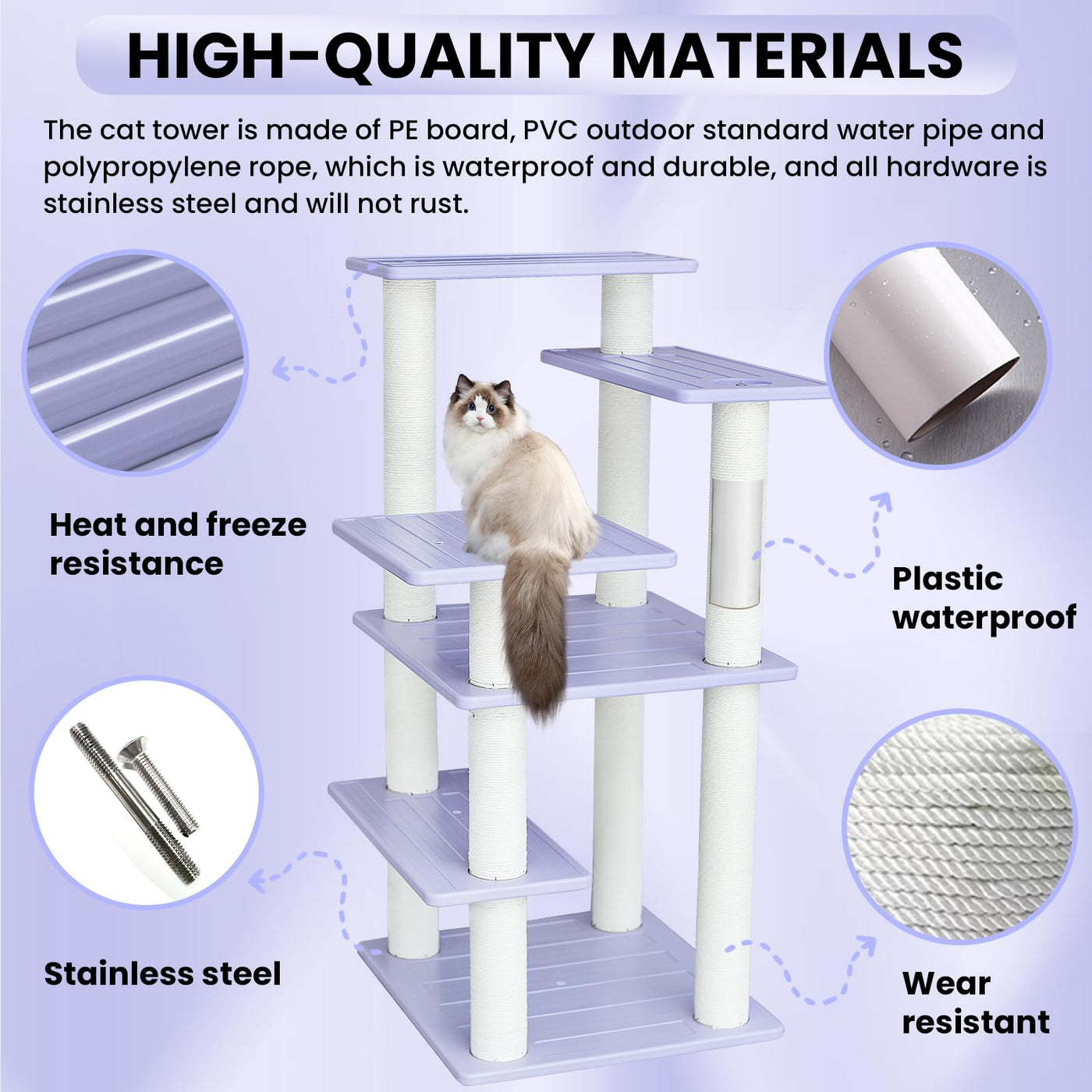 HIGH-QUALITY MATERIALS

The cat tower is made of PE board, PVC outdoor standard water pipe and polypropylene rope, which is waterproof and durable, and all hardware is stainless steel and will not rust.

Heat and freeze resistance

Plastic waterproof

Stainless steel

Wear resistant