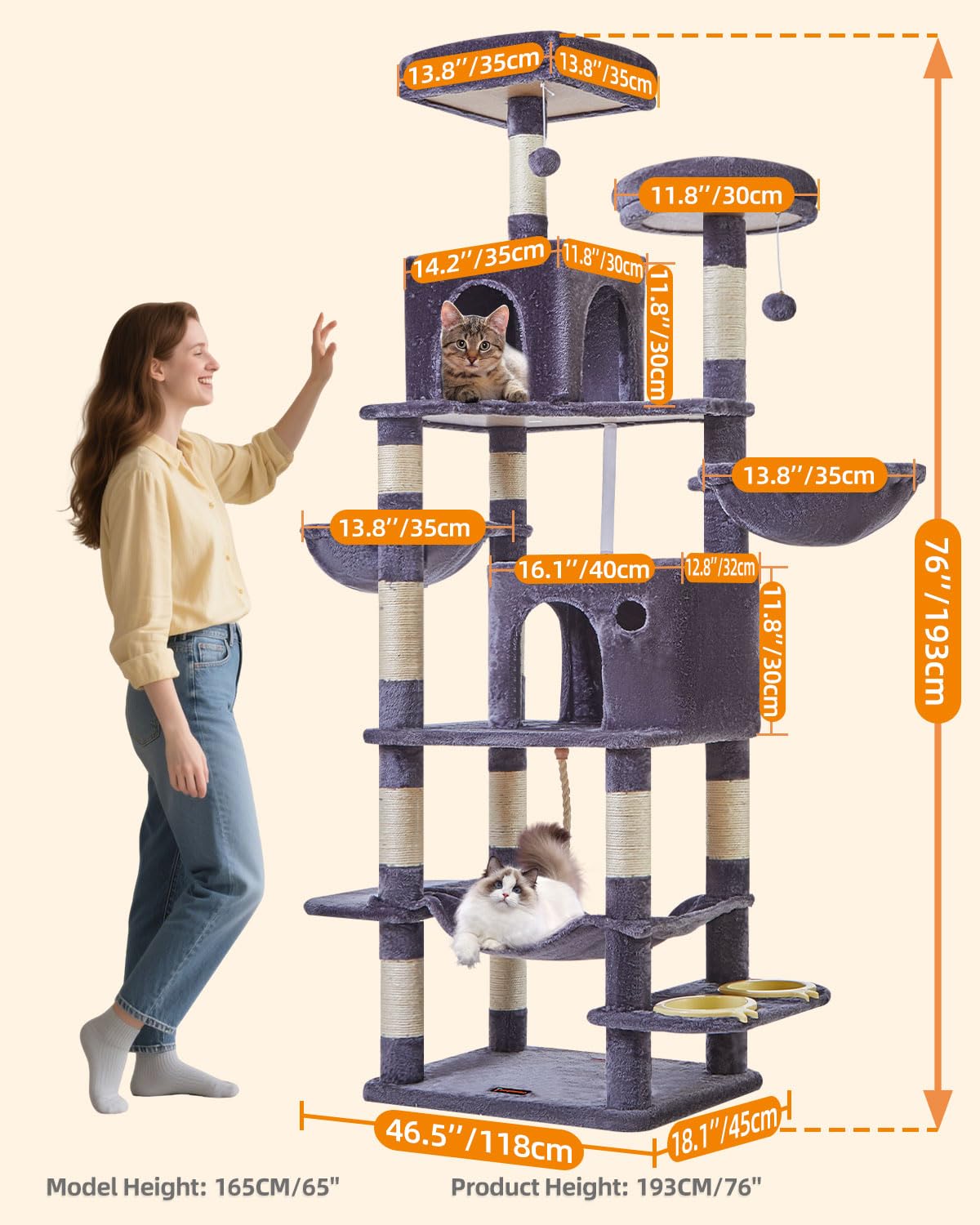 13.8''/35cm
13.8''/35cm
11.8''/30cm
14.2''/35cm
11.8''/30cm
11.8''/30cm
13.8''/35cm
13.8''/35cm
16.1''/40cm
12.8''/32cm
11.8''/30cm
76''/193cm
46.5''/118cm
18.1''/45cm
Model Height: 165CM/65"
Product Height: 193CM/76"