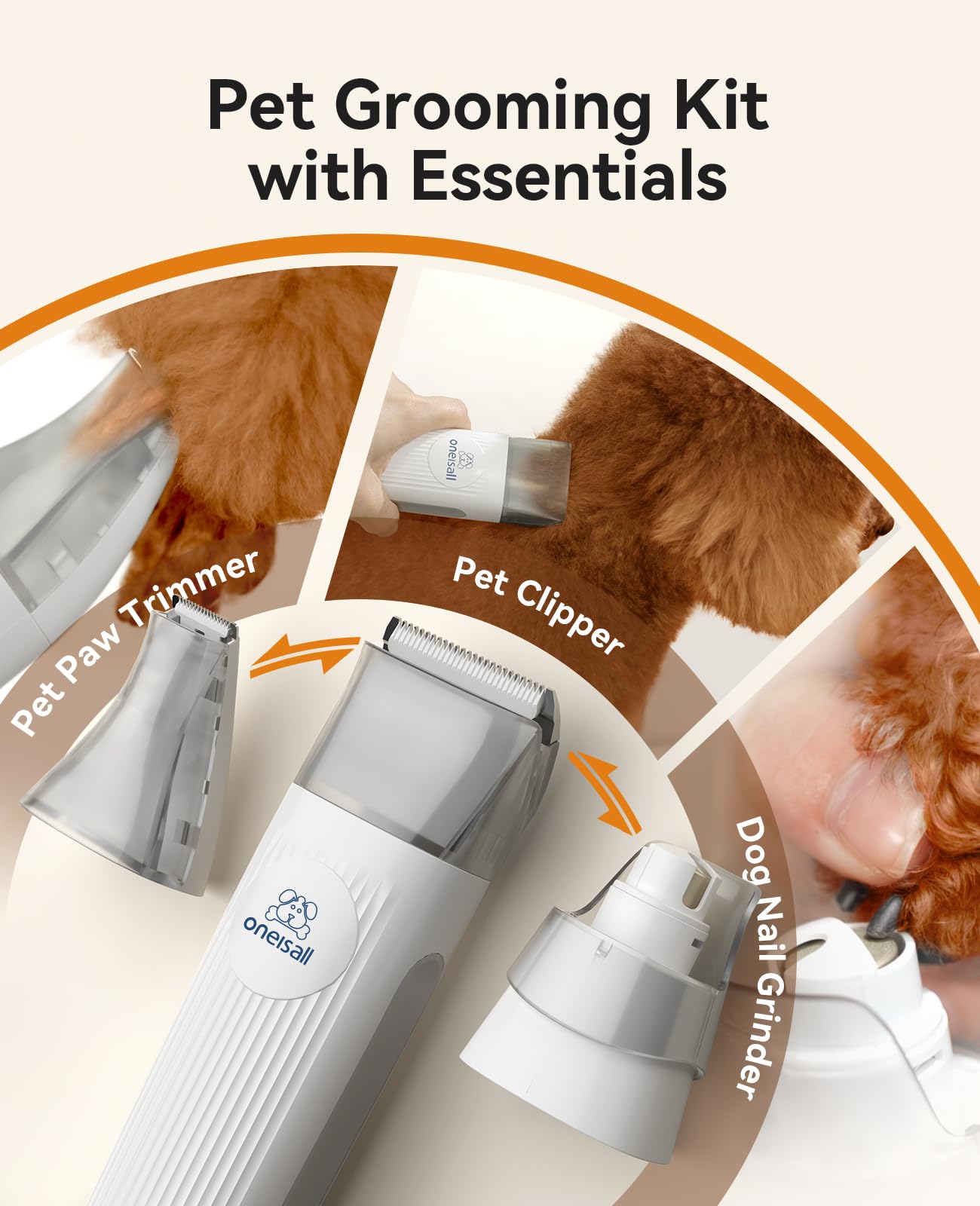 Pet Grooming Kit with Essentials

Pet Paw Trimmer

oneisall

Pet Clipper

oneisall

Dog Nail Grinder