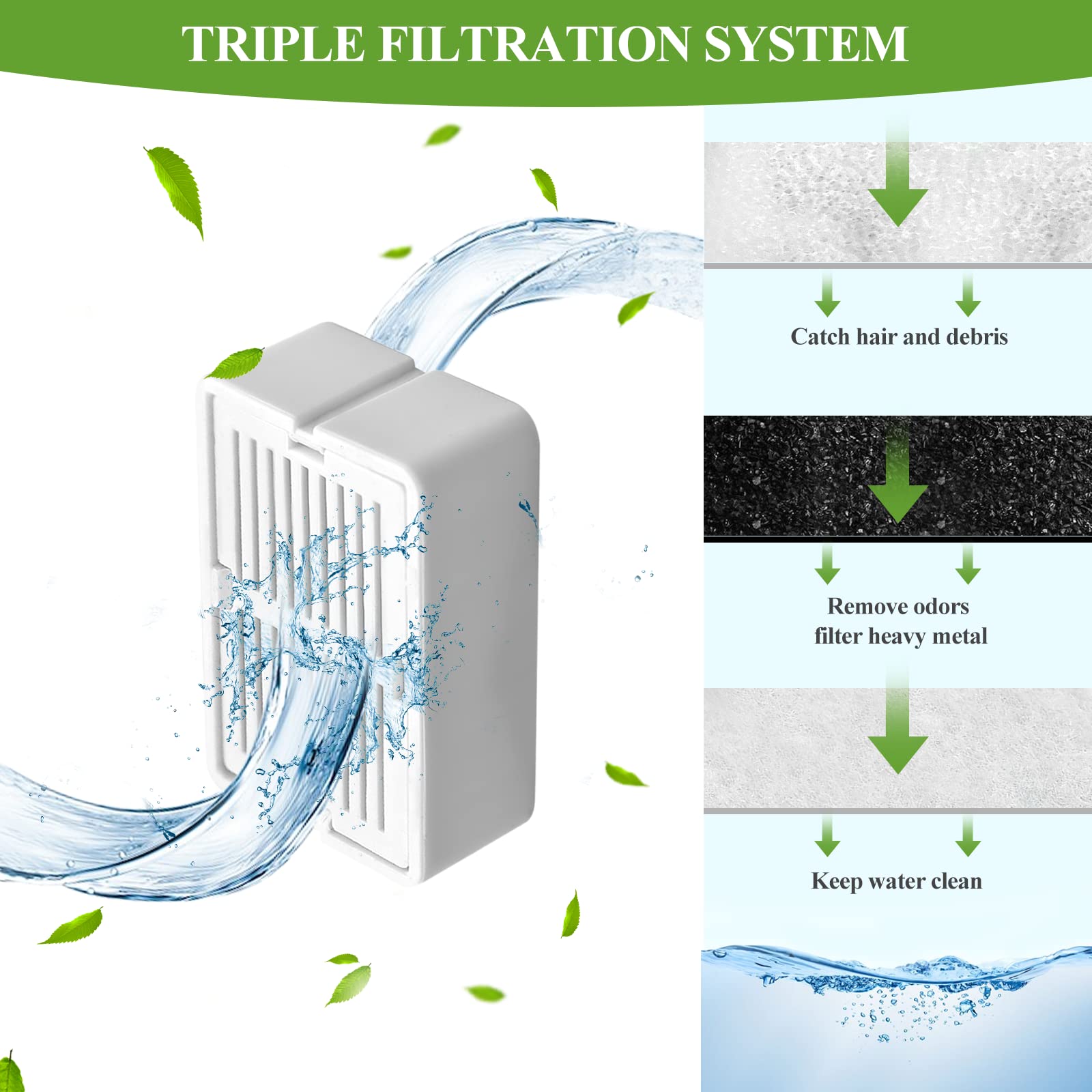 TRIPLE FILTRATION SYSTEM

Catch hair and debris

Remove odors
filter heavy metal

Keep water clean