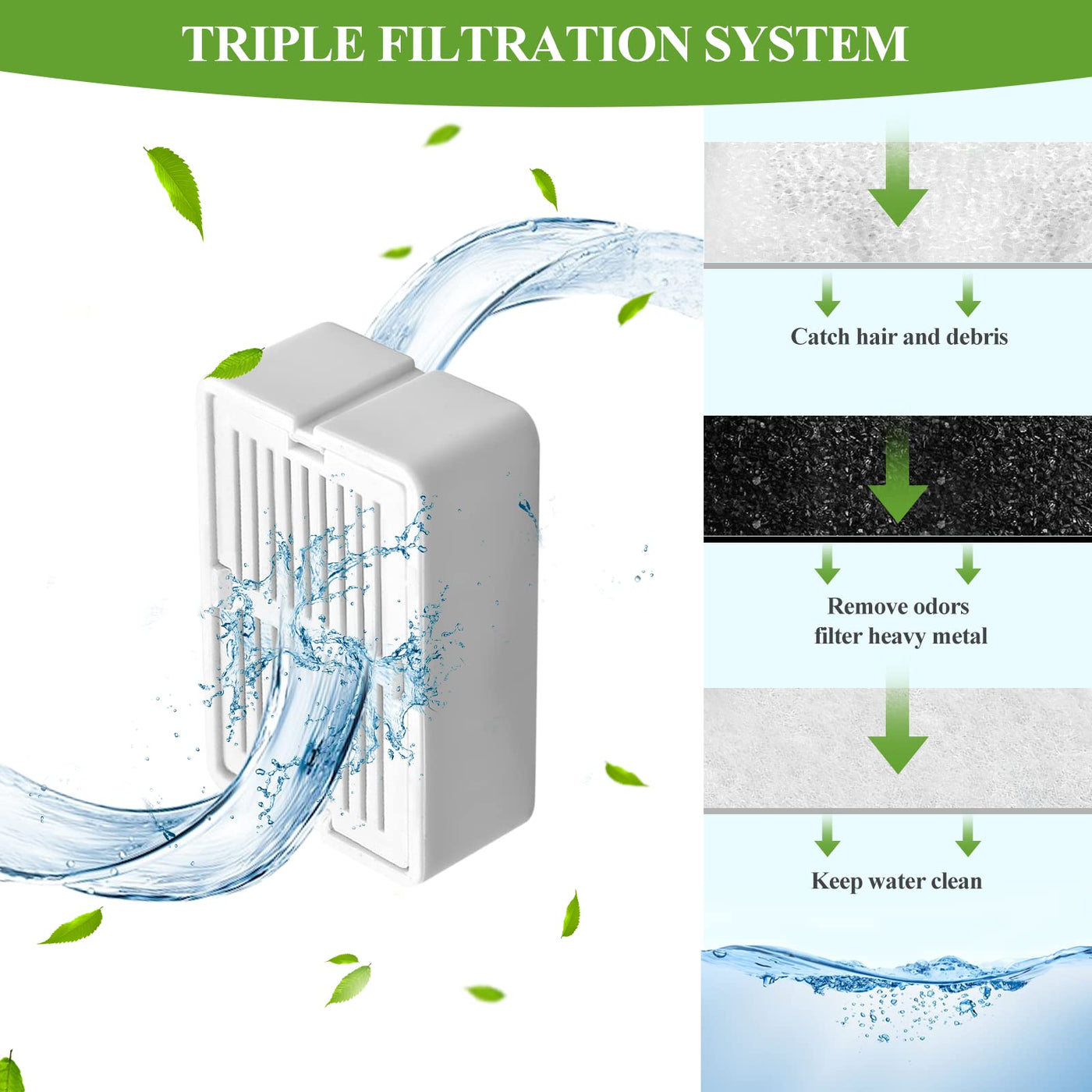 TRIPLE FILTRATION SYSTEM

Catch hair and debris

Remove odors
filter heavy metal

Keep water clean