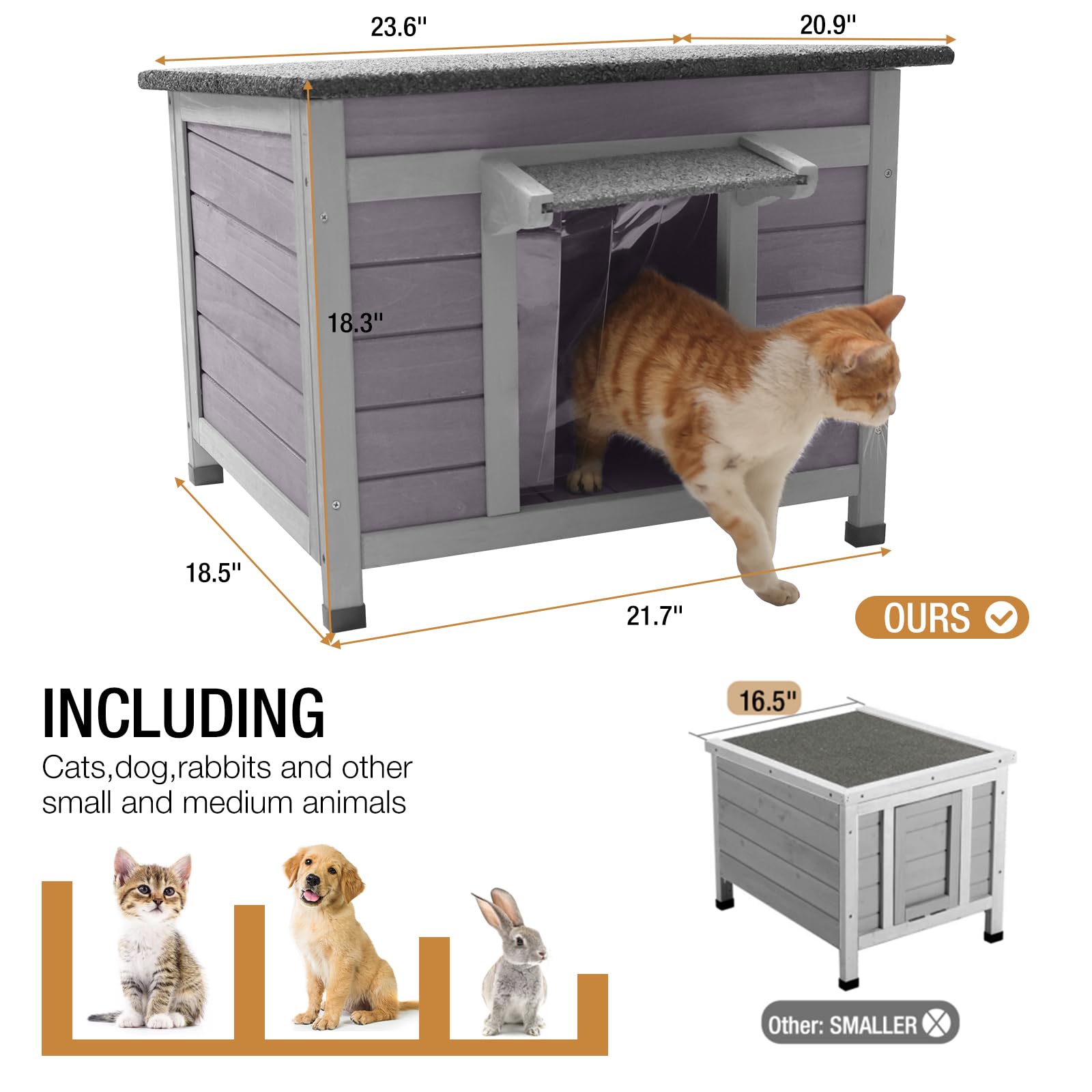 23.6''

20.9''

18.3''

18.5''

21.7''

OURS

INCLUDING

Cats,dog,rabbits and other small and medium animals

16.5''

Other: SMALLER