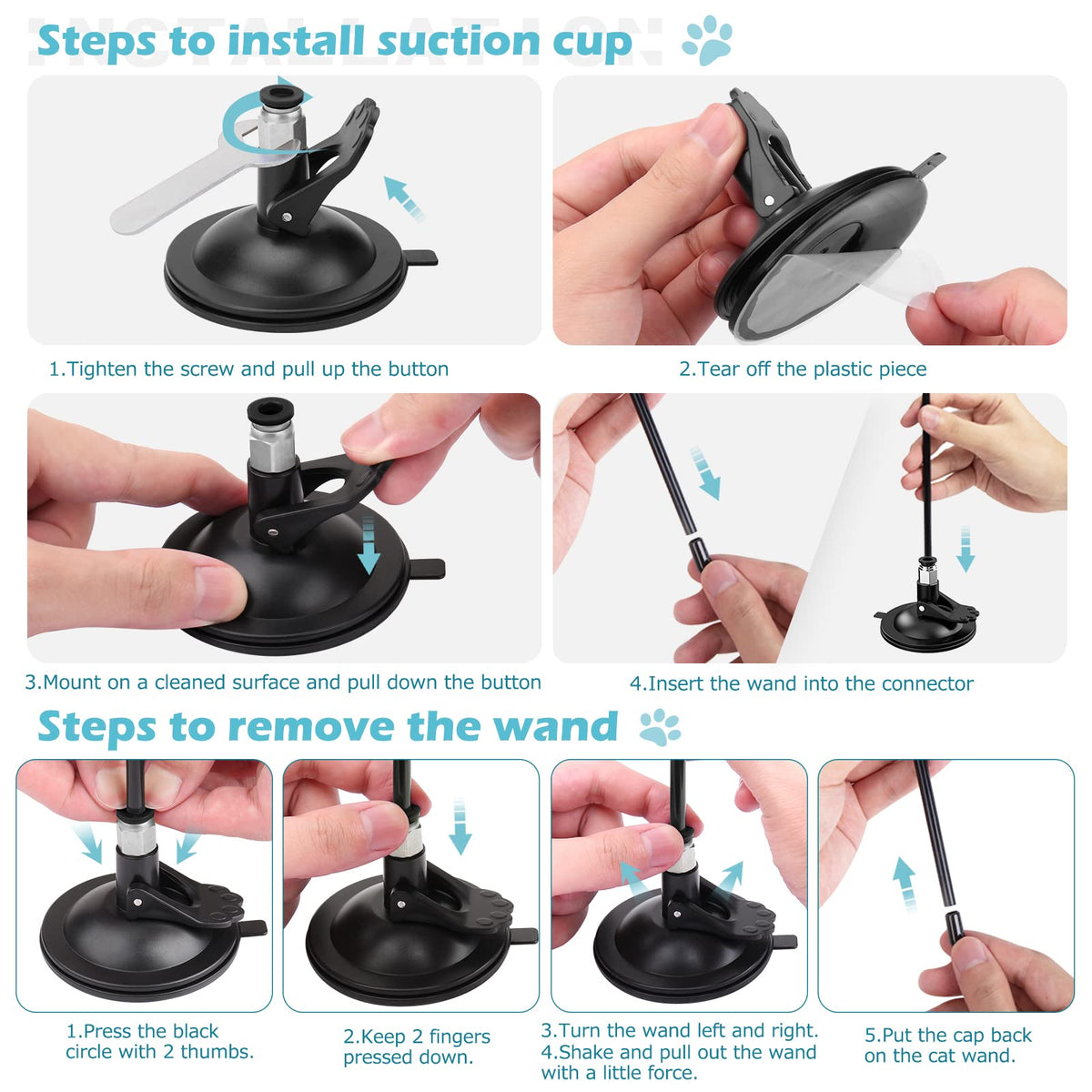 INSTALLATION:

Steps to install suction cup

1.Tighten the screw and pull up the button

2.Tear off the plastic piece

3.Mount on a cleaned surface and pull down the button

4.Insert the wand into the connector

Steps to remove the wand

1.Press the black circle with 2 thumbs.

2.Keep 2 fingers pressed down.

3.Turn the wand left and right.
4.Shake and pull out the wand with a little force.

5.Put the cap back on the cat wand.