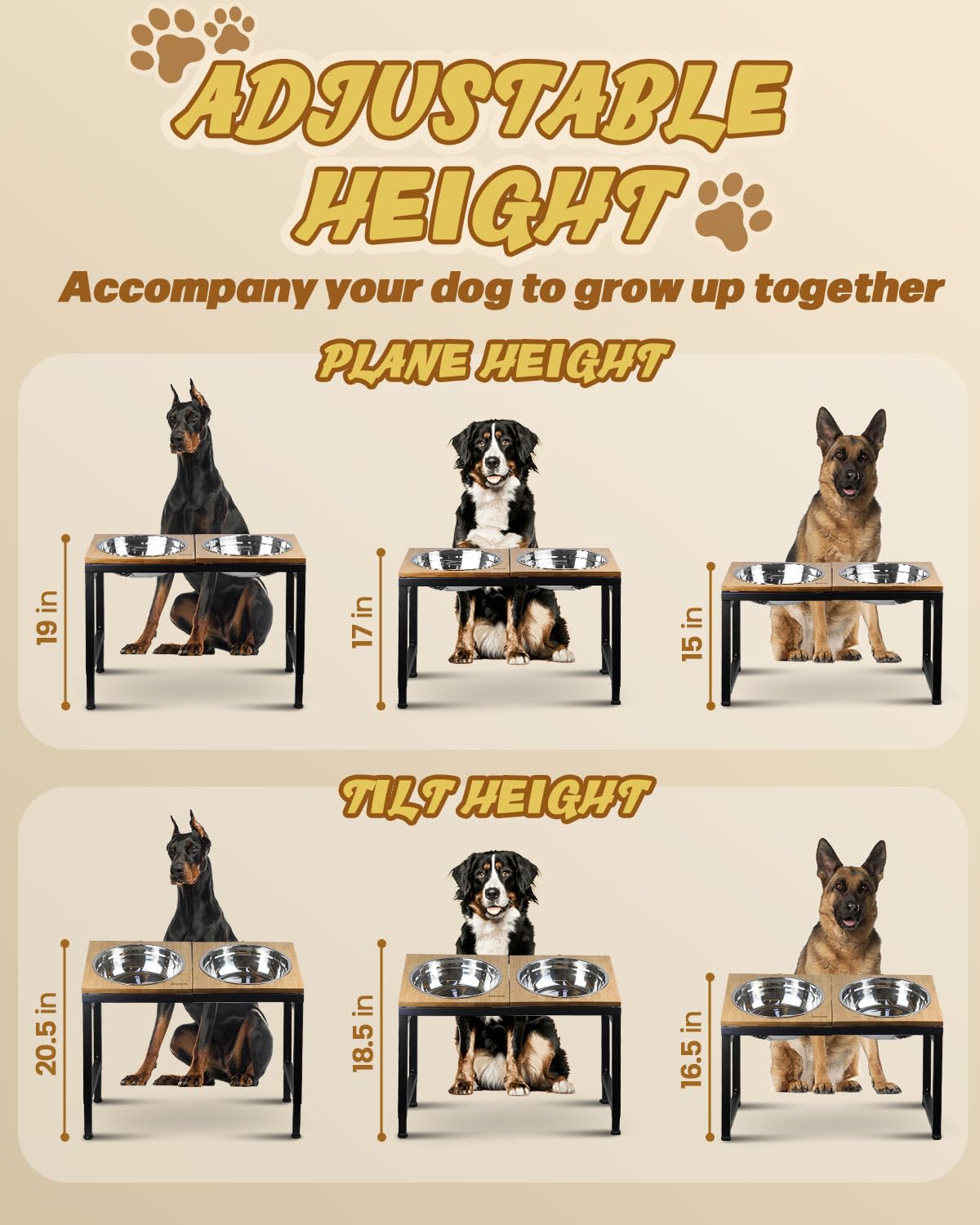 ADJUSTABLE HEIGHT

Accompany your dog to grow up together

PLANE HEIGHT

19 in

17 in

15 in

TILT HEIGHT

20.5 in

18.5 in

16.5 in