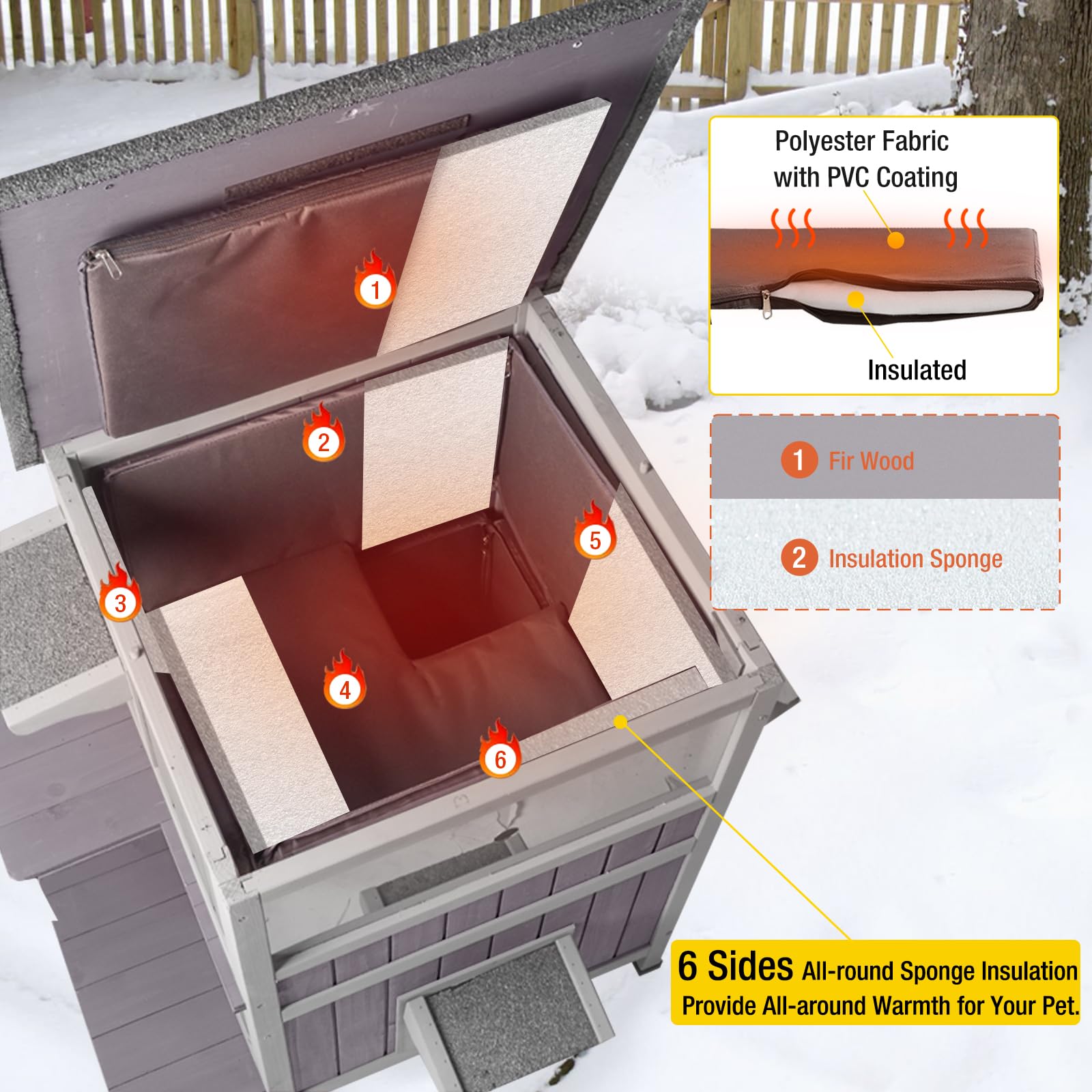 1

2

3

4

5

6

Polyester Fabric with PVC Coating

Insulated

1 Fir Wood

2 Insulation Sponge

6 Sides All-round Sponge Insulation
Provide All-around Warmth for Your Pet.