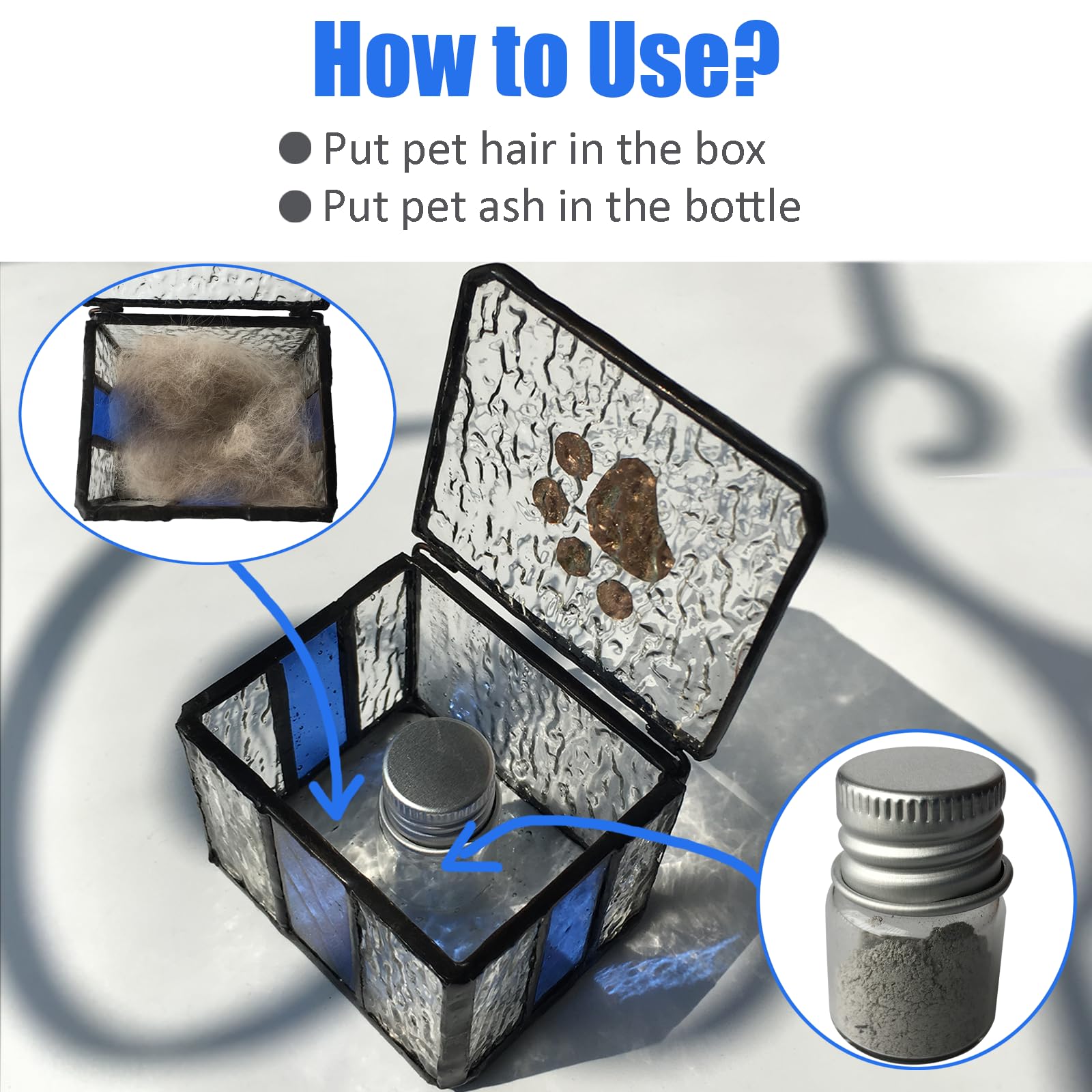 How to Use?

● Put pet hair in the box
● Put pet ash in the bottle