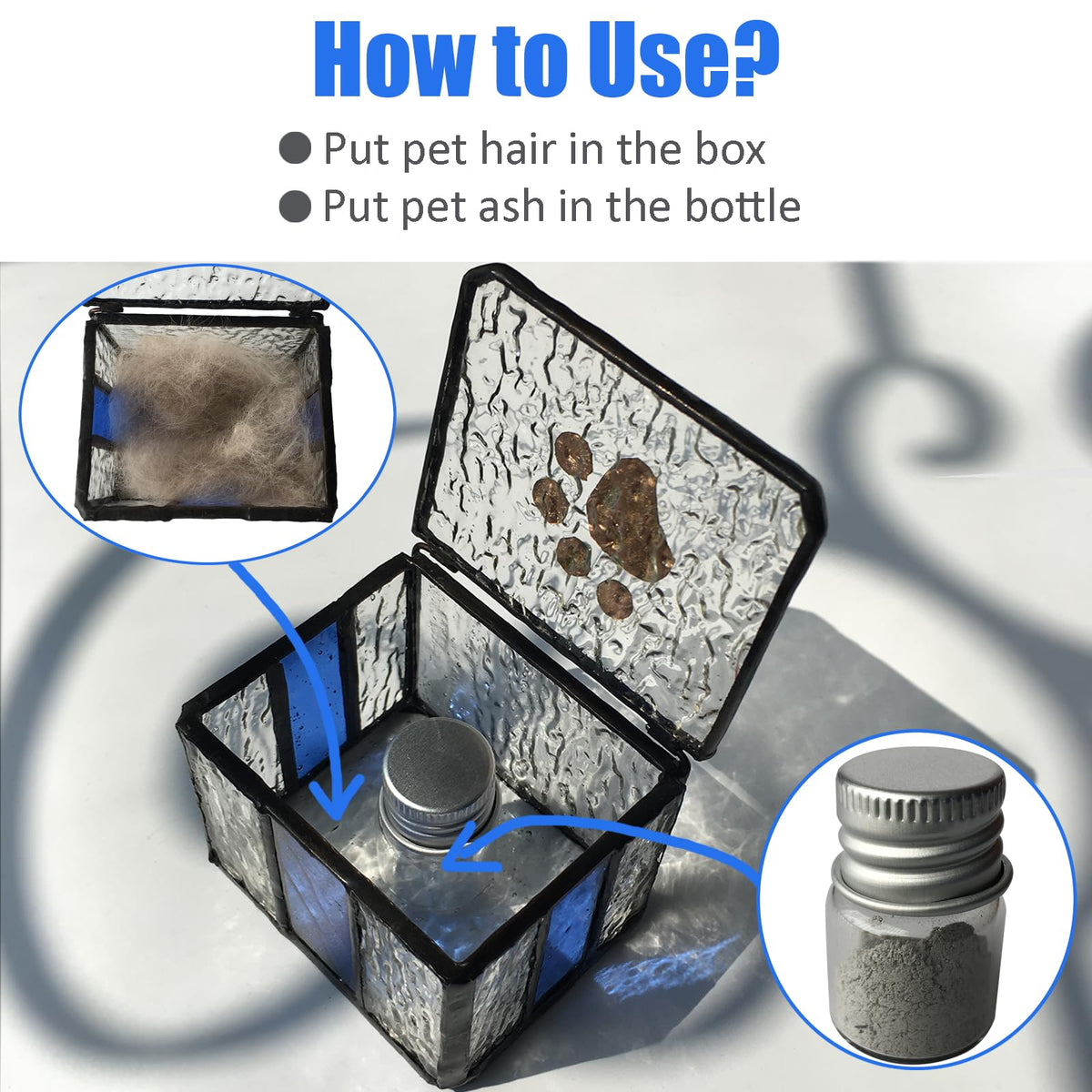 How to Use?

● Put pet hair in the box

● Put pet ash in the bottle