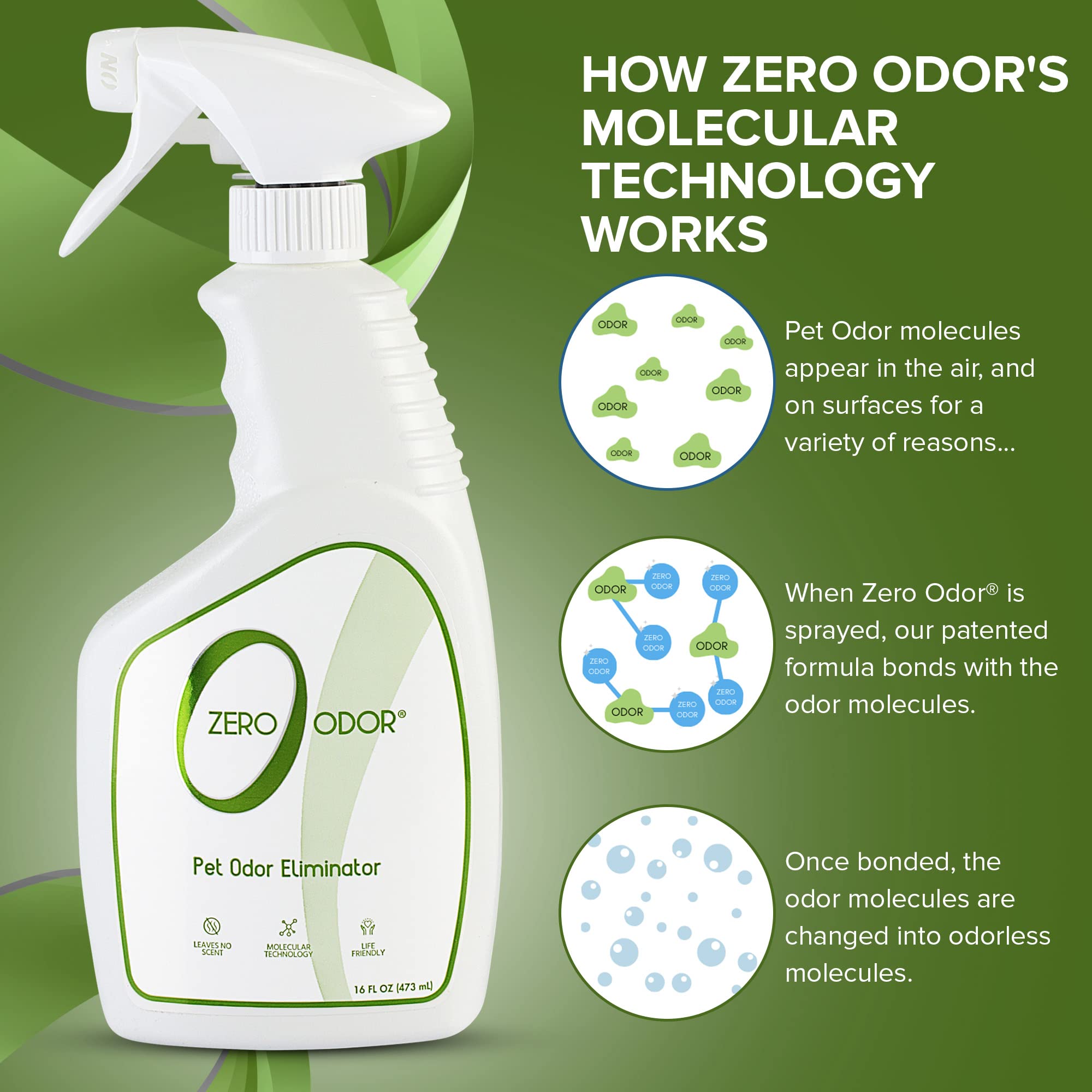 ON

ZERO ODOR®

Pet Odor Eliminator

LEAVES NO SCENT

MOLECULAR TECHNOLOGY

LIFE FRIENDLY

16 FL OZ (473 mL)

HOW ZERO ODOR'S MOLECULAR TECHNOLOGY WORKS

ODOR ODOR ODOR ODOR ODOR ODOR ODOR ODOR

Pet Odor molecules appear in the air, and on surfaces for a variety of reasons...

ODOR ZERO ODOR ZERO ODOR ZERO ODOR ODOR ZERO ODOR ZERO ODOR ODOR ZERO ODOR

When Zero Odor® is sprayed, our patented formula bonds with the odor molecules.

Once bonded, the odor molecules are changed into odorless molecules.