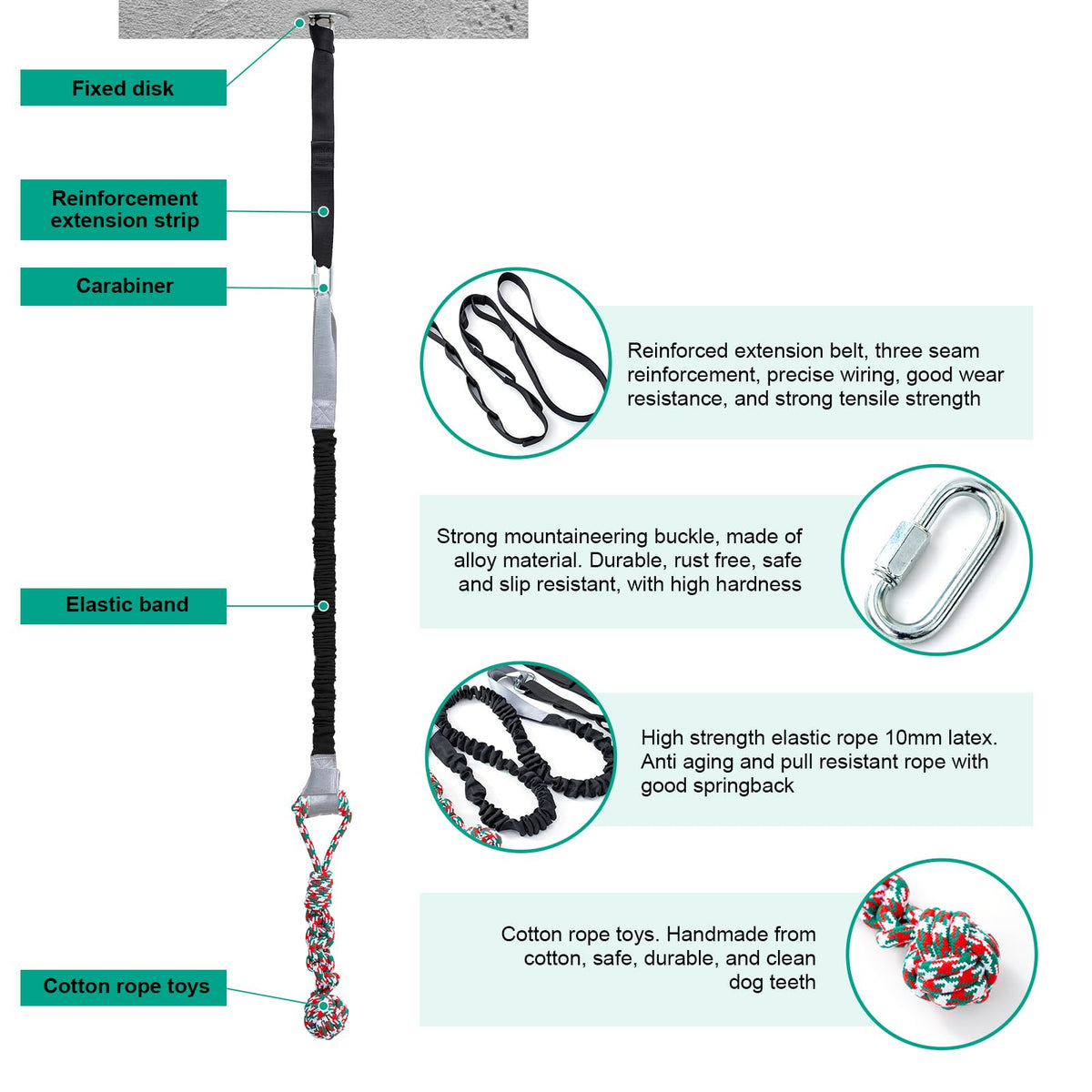 Fixed disk

Reinforcement extension strip

Carabiner

Elastic band

Cotton rope toys

Reinforced extension belt, three seam reinforcement, precise wiring, good wear resistance, and strong tensile strength

Strong mountaineering buckle, made of alloy material. Durable, rust free, safe and slip resistant, with high hardness

High strength elastic rope 10mm latex. Anti aging and pull resistant rope with good springback

Cotton rope toys. Handmade from cotton, safe, durable, and clean dog teeth