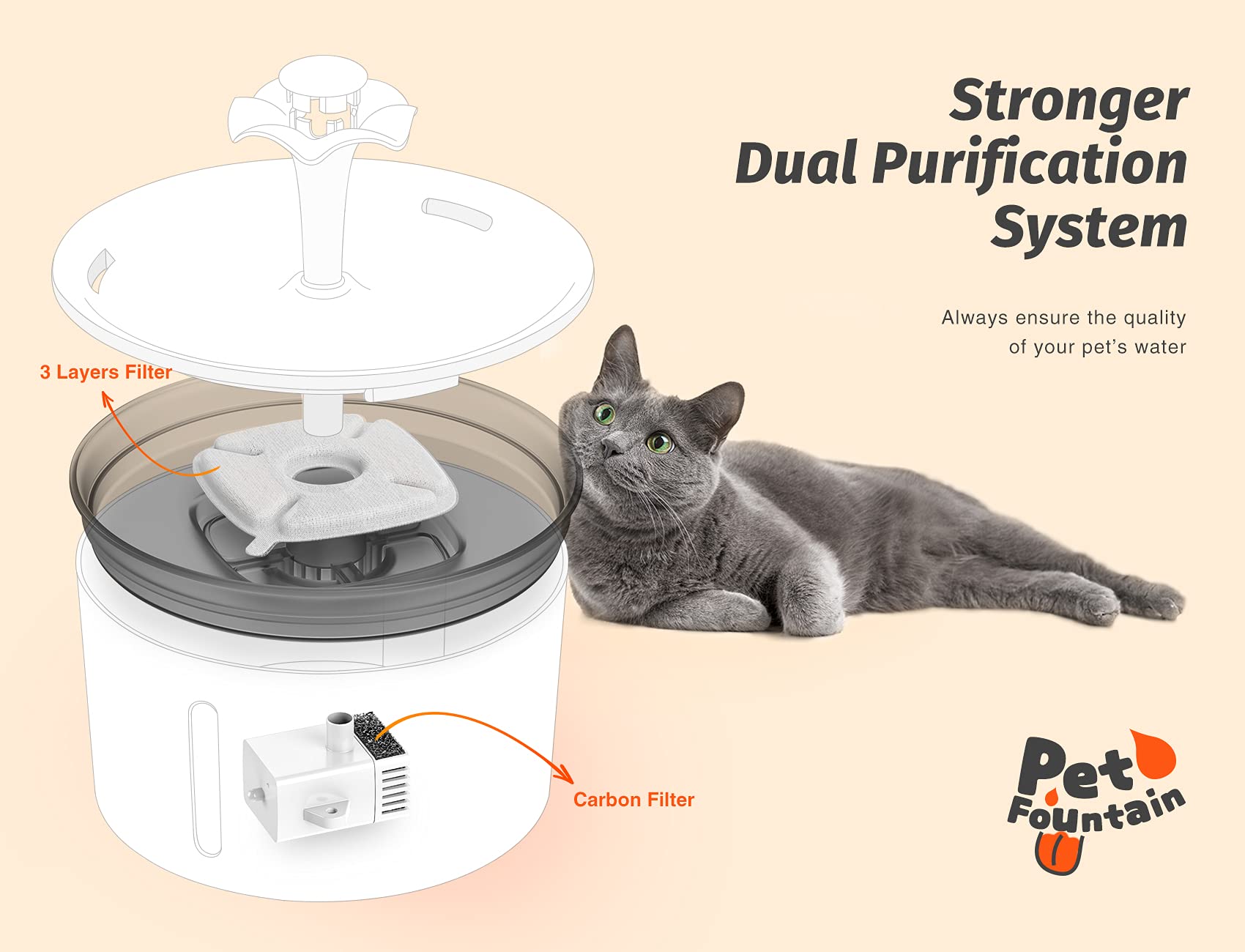 Stronger
Dual Purification
System

Always ensure the quality of your pet's water

3 Layers Filter

Carbon Filter

Pet
Fountain