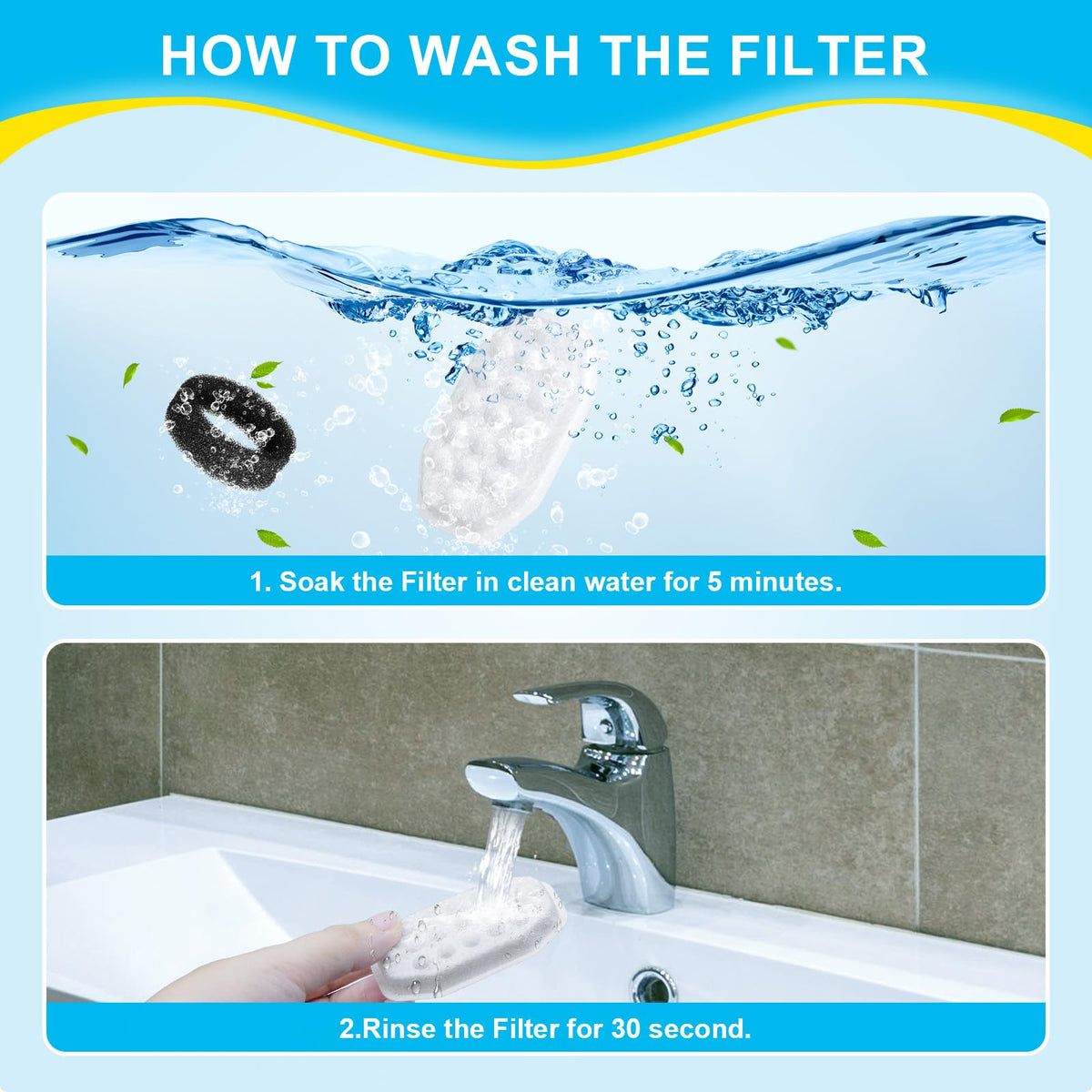 HOW TO WASH THE FILTER

1. Soak the Filter in clean water for 5 minutes.

2.Rinse the Filter for 30 second.