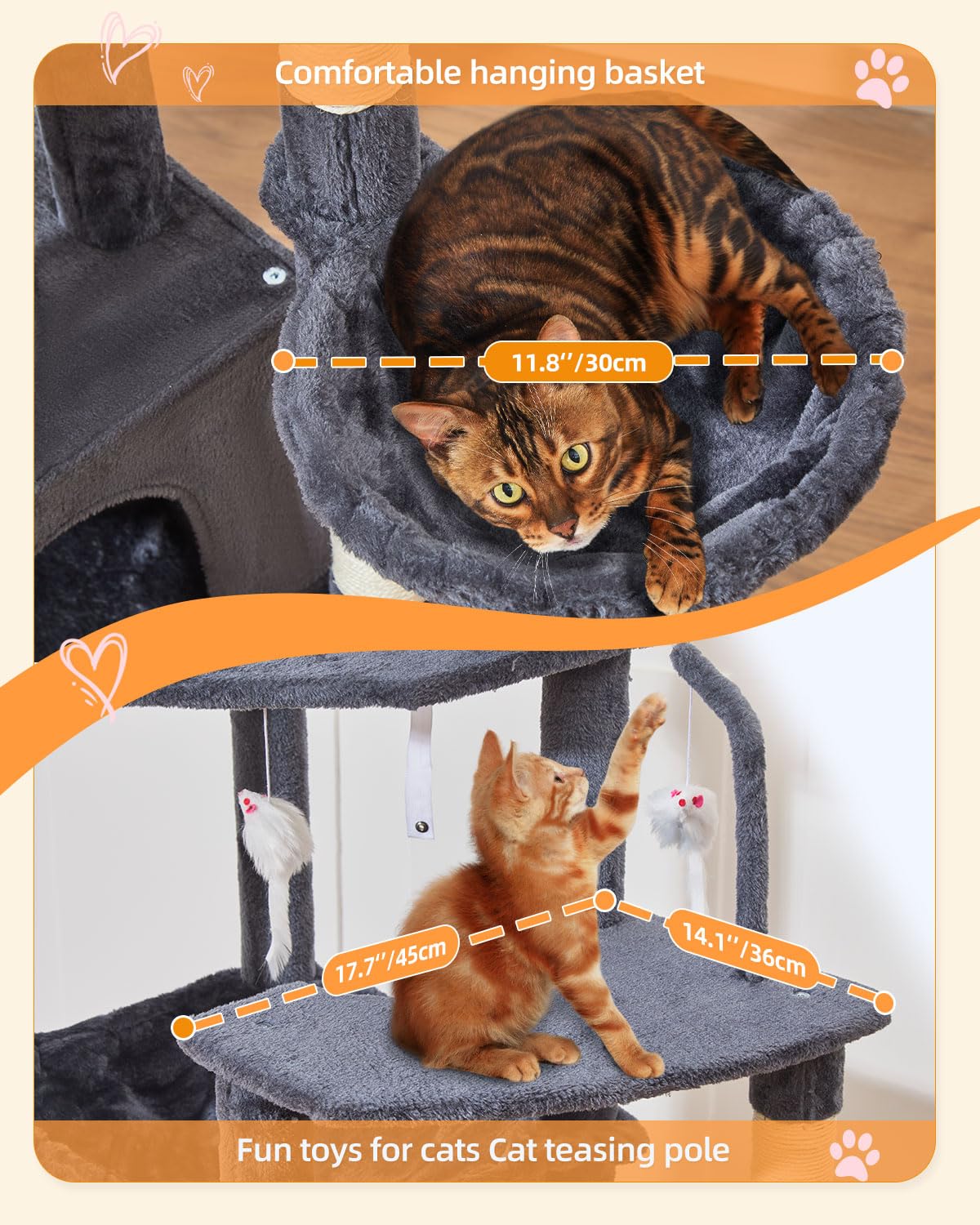 Comfortable hanging basket

11.8''/30cm

17.7''/45cm

14.1''/36cm

Fun toys for cats Cat teasing pole