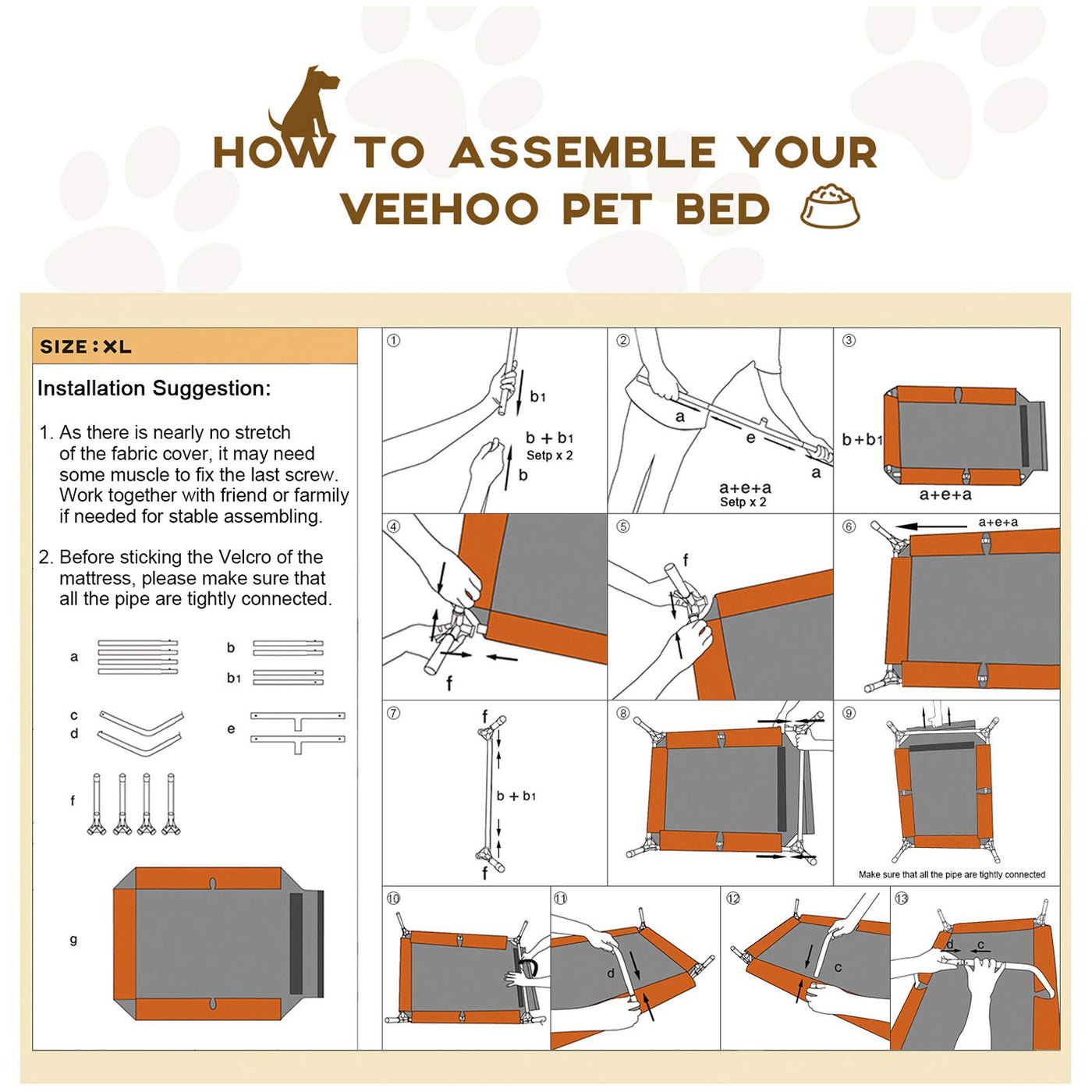 HOW TO ASSEMBLE YOUR VEEHOO PET BED

SIZE : XL

Installation Suggestion:

1. As there is nearly no stretch of the fabric cover, it may need some muscle to fix the last screw. Work together with friend or farmily if needed for stable assembling.

2. Before sticking the Velcro of the mattress, please make sure that all the pipe are tightly connected.

a
b
b1
c
d
e
f
g

①
b1
b + b1
Setp x 2
b

②
a
e
a
a+e+a
Setp x 2

③
b+b1
a+e+a

④
f

⑤
f

⑥
a+e+a

⑦
f
b + b1
f

⑧

⑨
Make sure that all the pipe are tightly connected

⑩

⑪
d

⑫
c

⑬
d
c