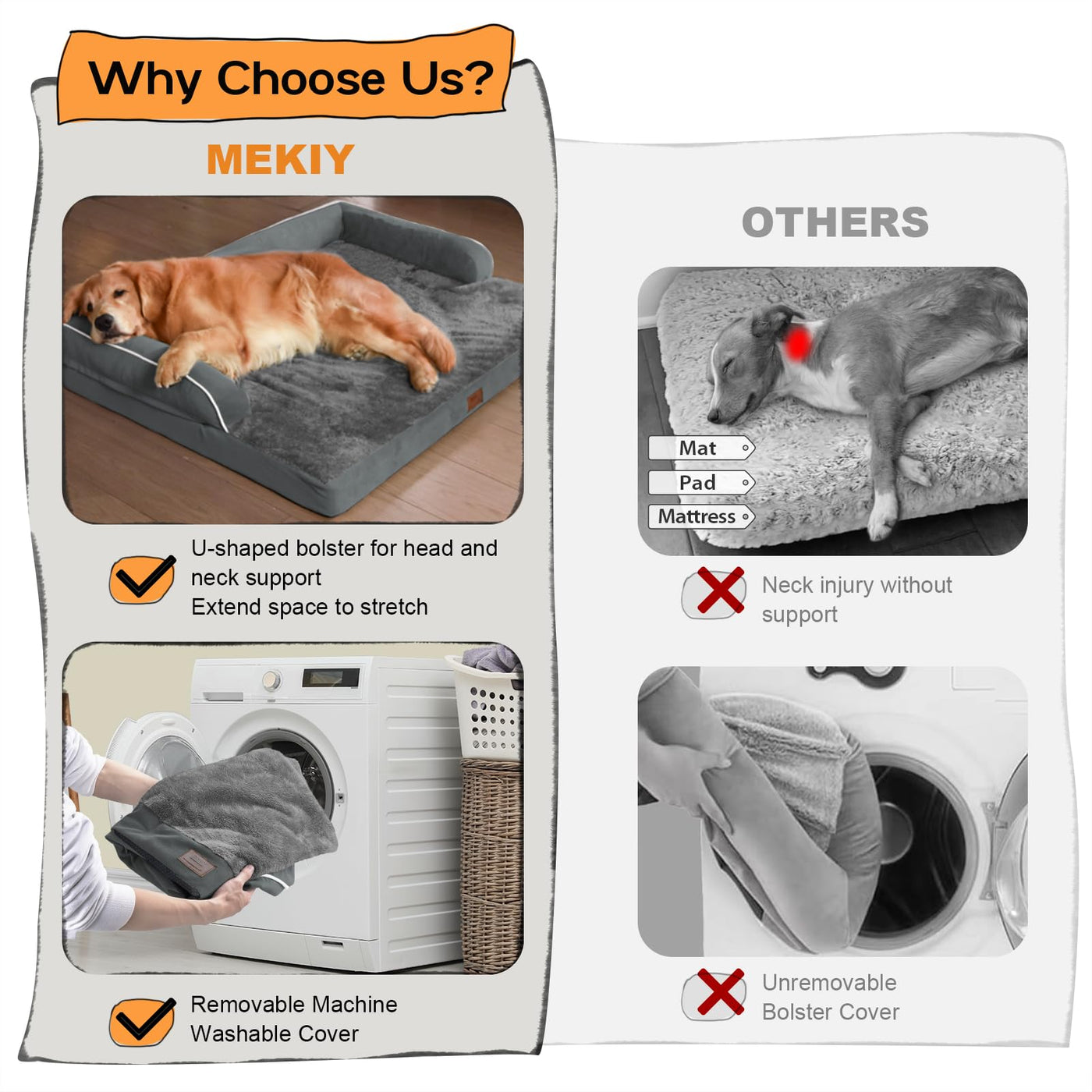 Why Choose Us?

MEKIY

U-shaped bolster for head and neck support
Extend space to stretch

Removable Machine Washable Cover

OTHERS

Mat
Pad
Mattress

Neck injury without support

Unremovable Bolster Cover