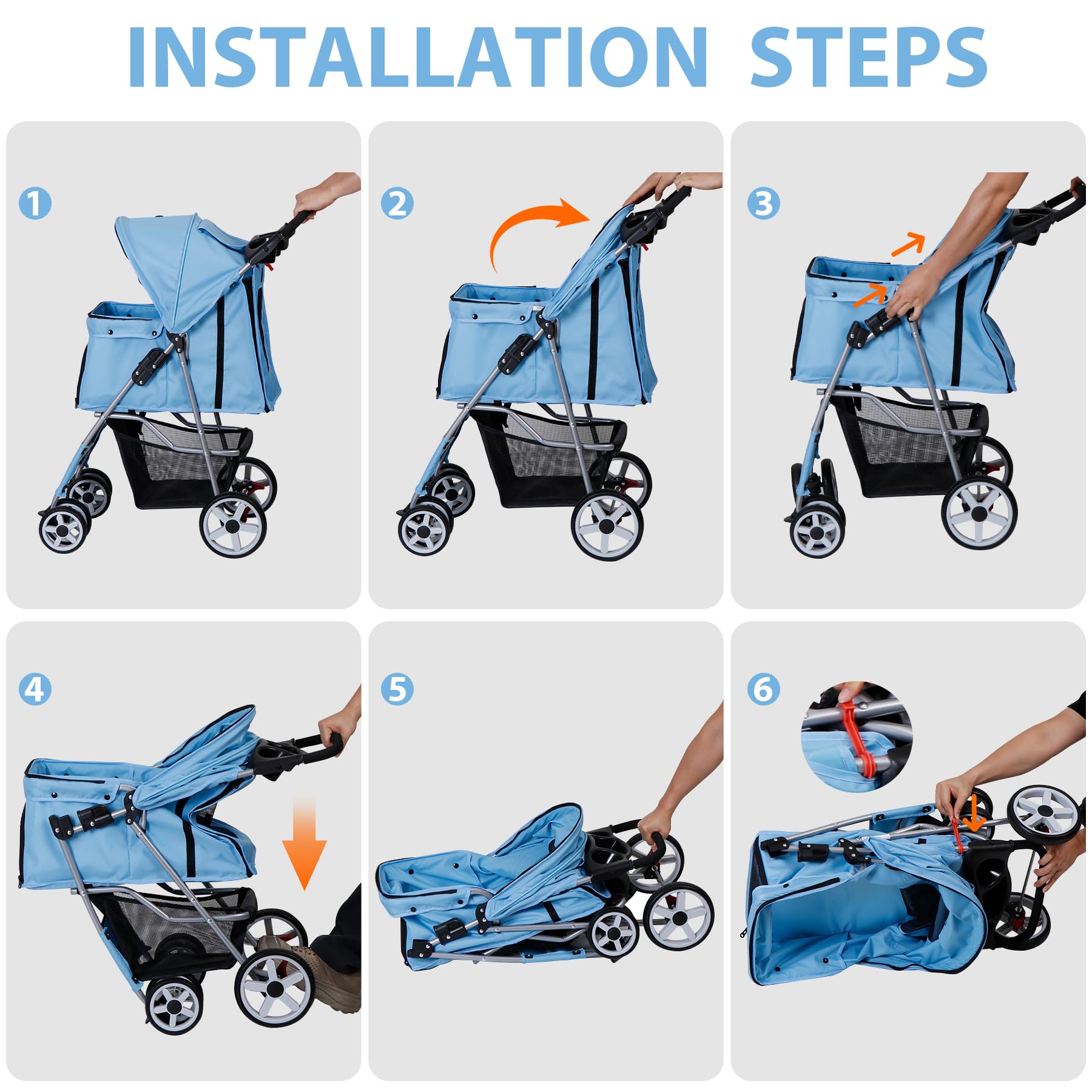 INSTALLATION STEPS

1

2

3

4

5

6