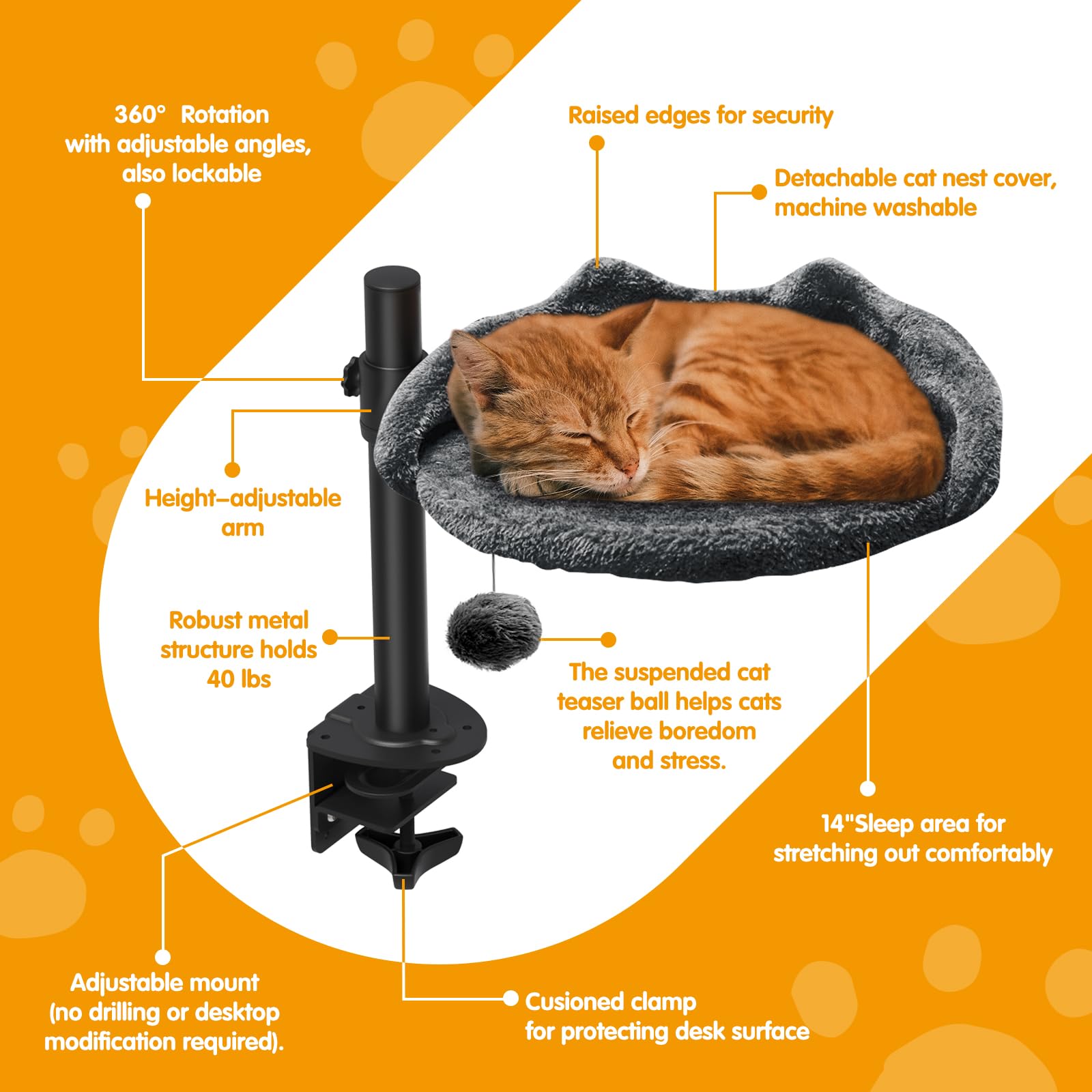 360° Rotation with adjustable angles, also lockable

Raised edges for security

Detachable cat nest cover, machine washable

Height–adjustable arm

Robust metal structure holds 40 lbs

The suspended cat teaser ball helps cats relieve boredom and stress.

14"Sleep area for stretching out comfortably

Adjustable mount (no drilling or desktop modification required).

Cusioned clamp for protecting desk surface