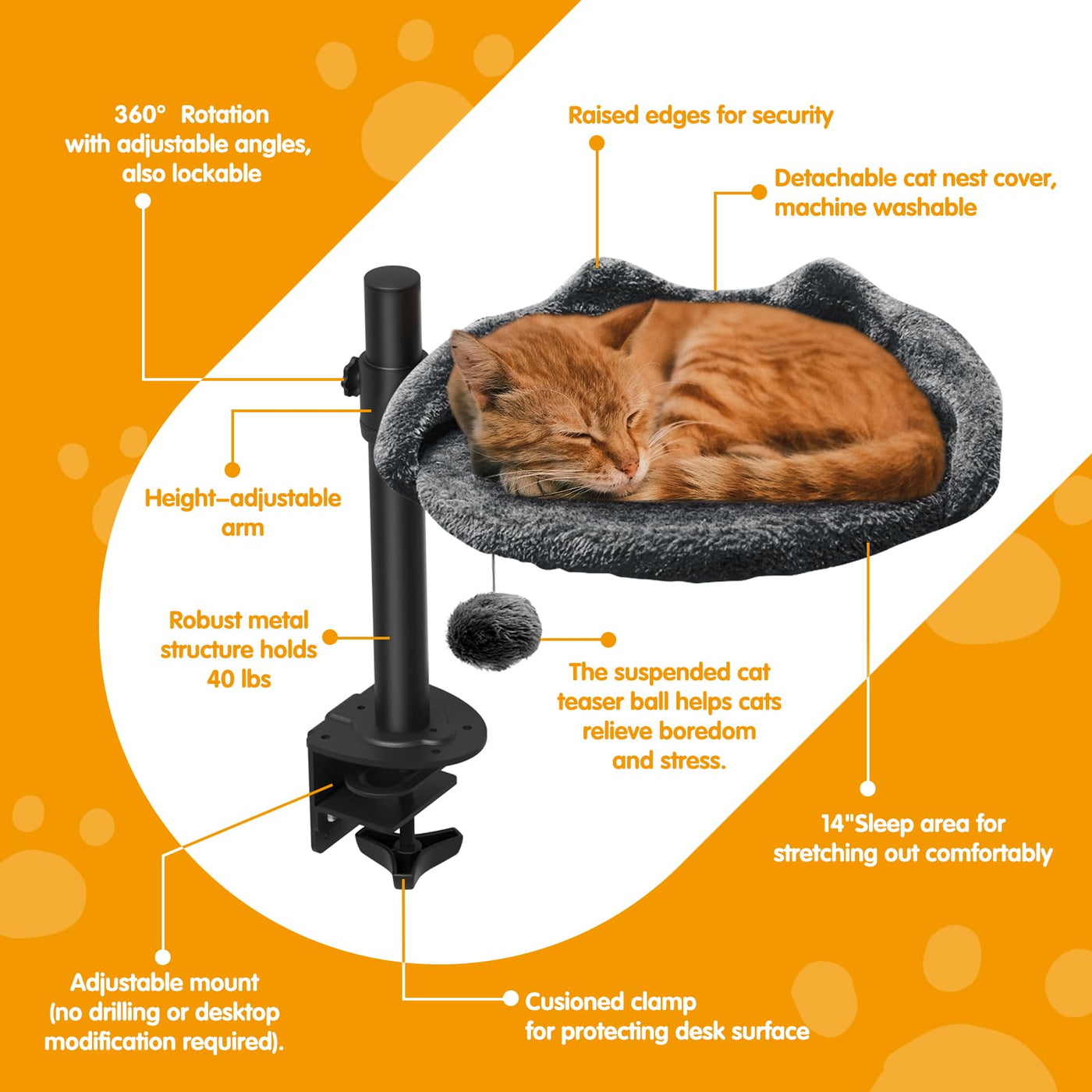 360° Rotation with adjustable angles, also lockable

Raised edges for security

Detachable cat nest cover, machine washable

Height-adjustable arm

Robust metal structure holds 40 lbs

The suspended cat teaser ball helps cats relieve boredom and stress.

14"Sleep area for stretching out comfortably

Adjustable mount (no drilling or desktop modification required).

Cusioned clamp for protecting desk surface