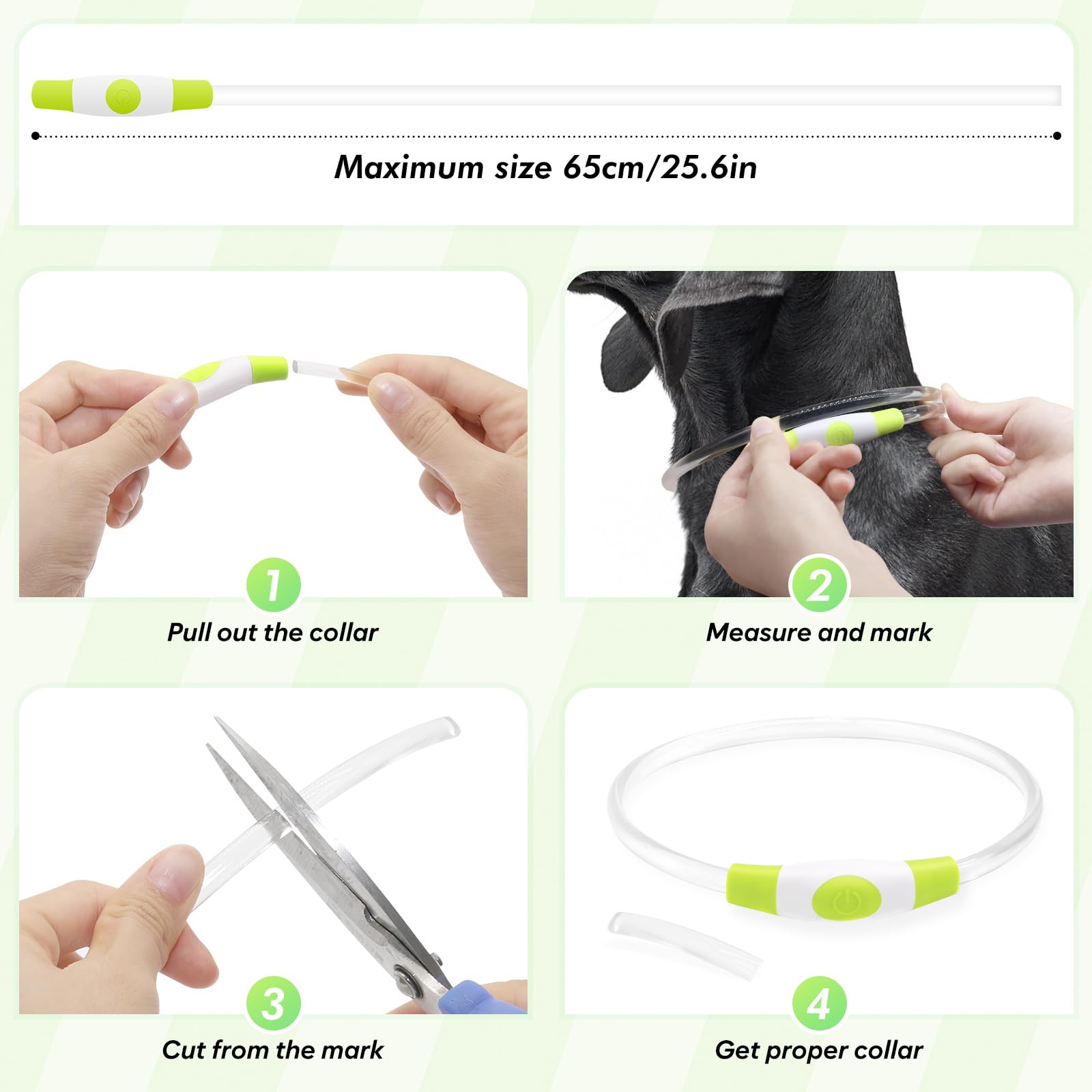 Maximum size 65cm/25.6in

1
Pull out the collar

2
Measure and mark

3
Cut from the mark

4
Get proper collar