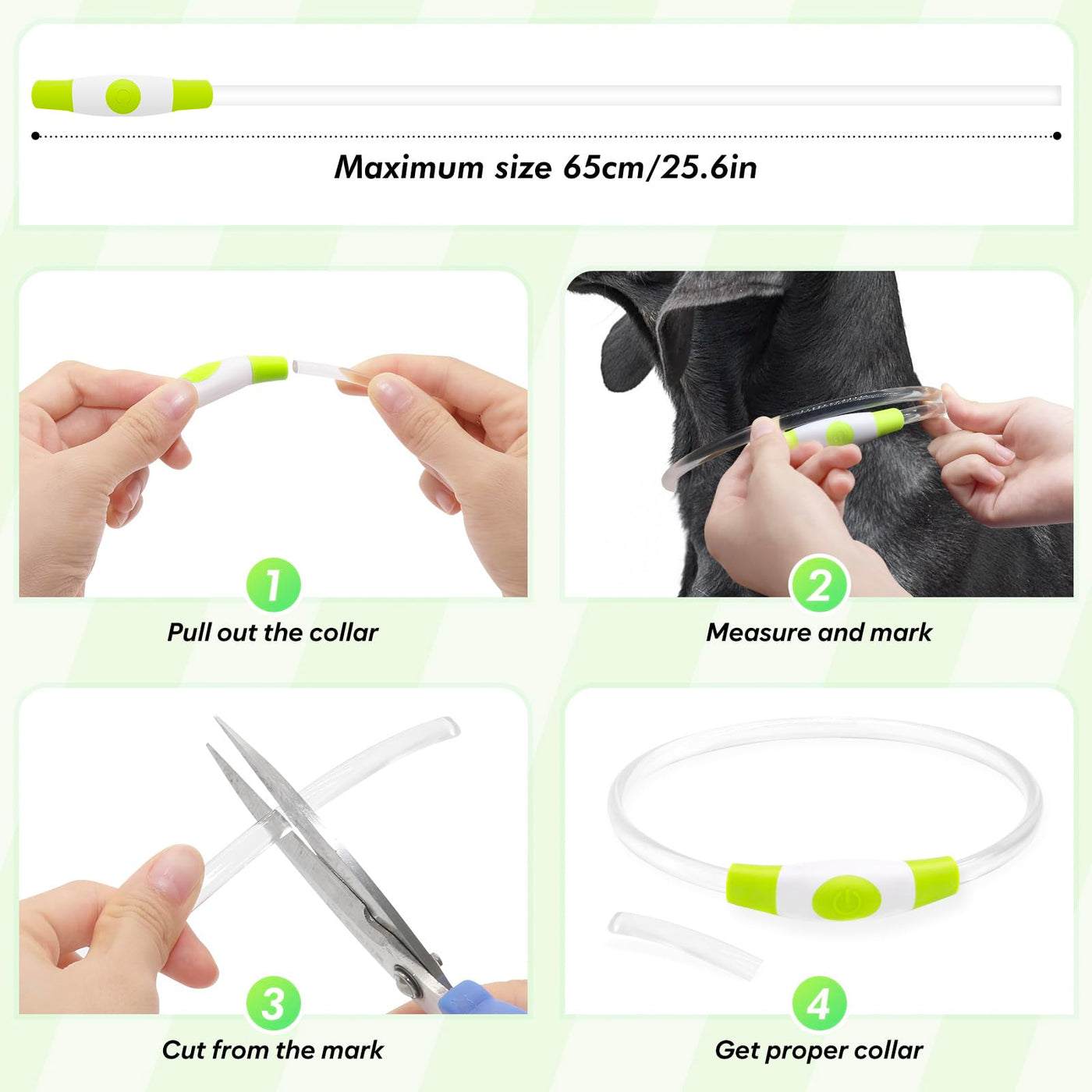 Maximum size 65cm/25.6in

1
Pull out the collar

2
Measure and mark

3
Cut from the mark

4
Get proper collar