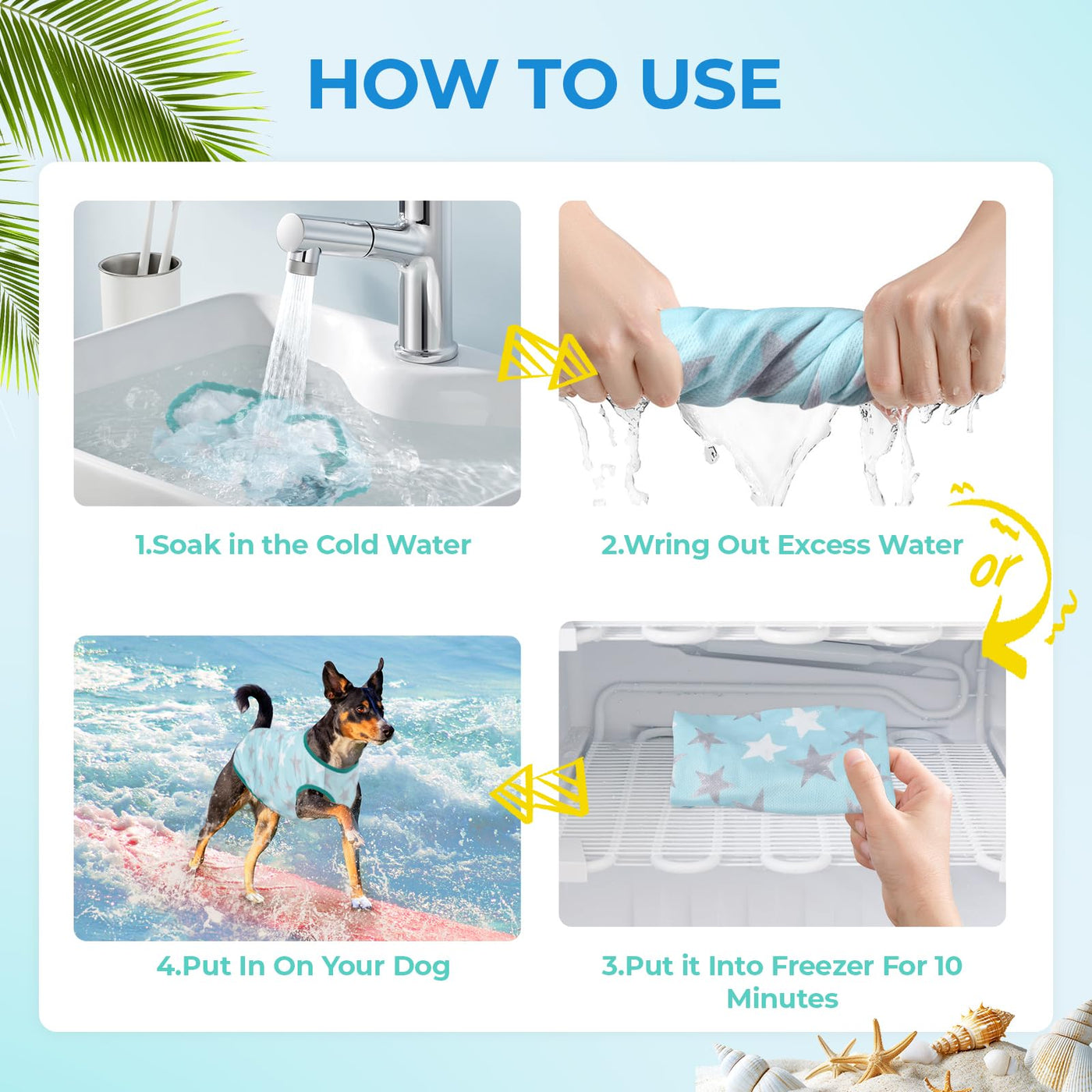 HOW TO USE

1.Soak in the Cold Water

2.Wring Out Excess Water

or

4.Put In On Your Dog

3.Put it Into Freezer For 10 Minutes