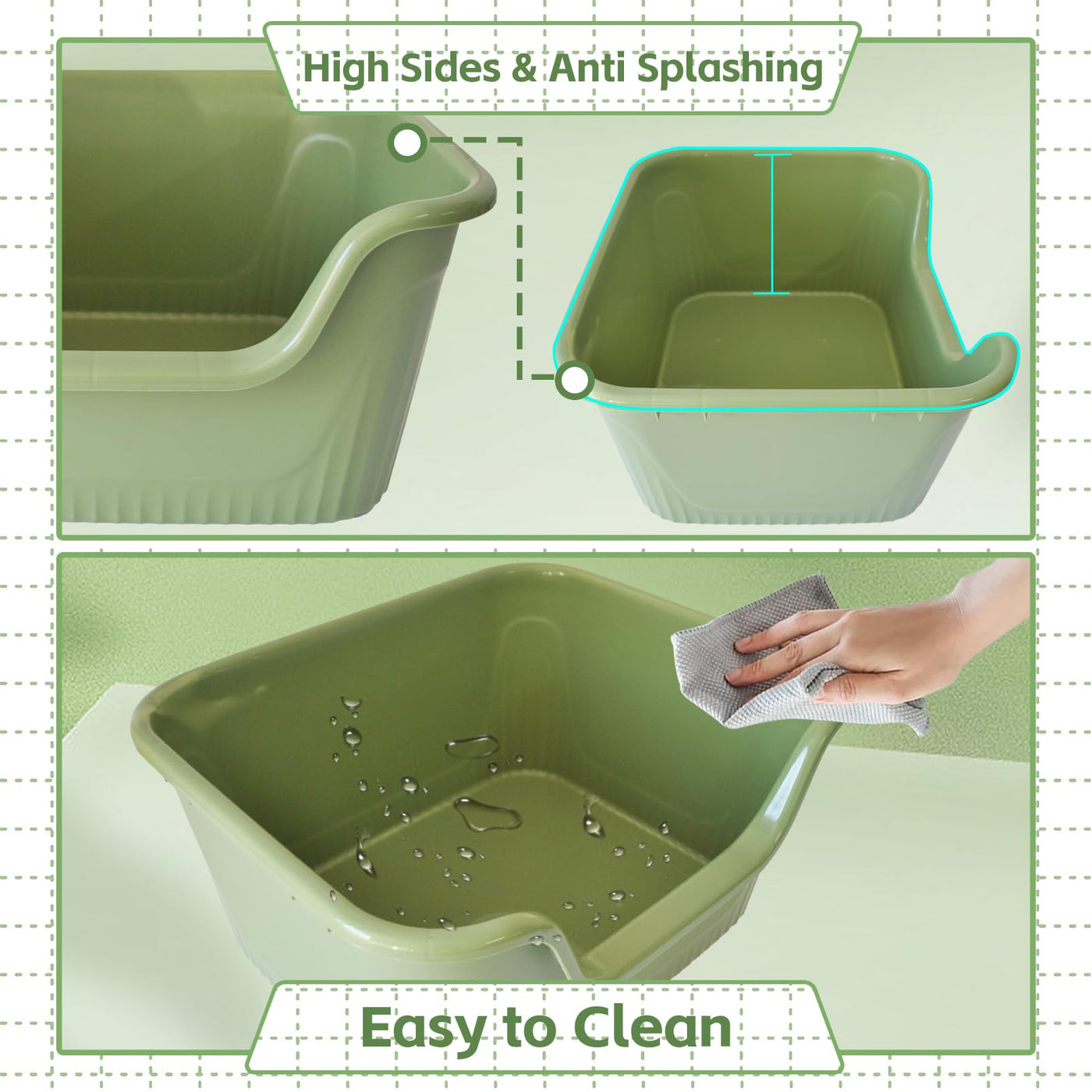 High Sides & Anti Splashing

Easy to Clean