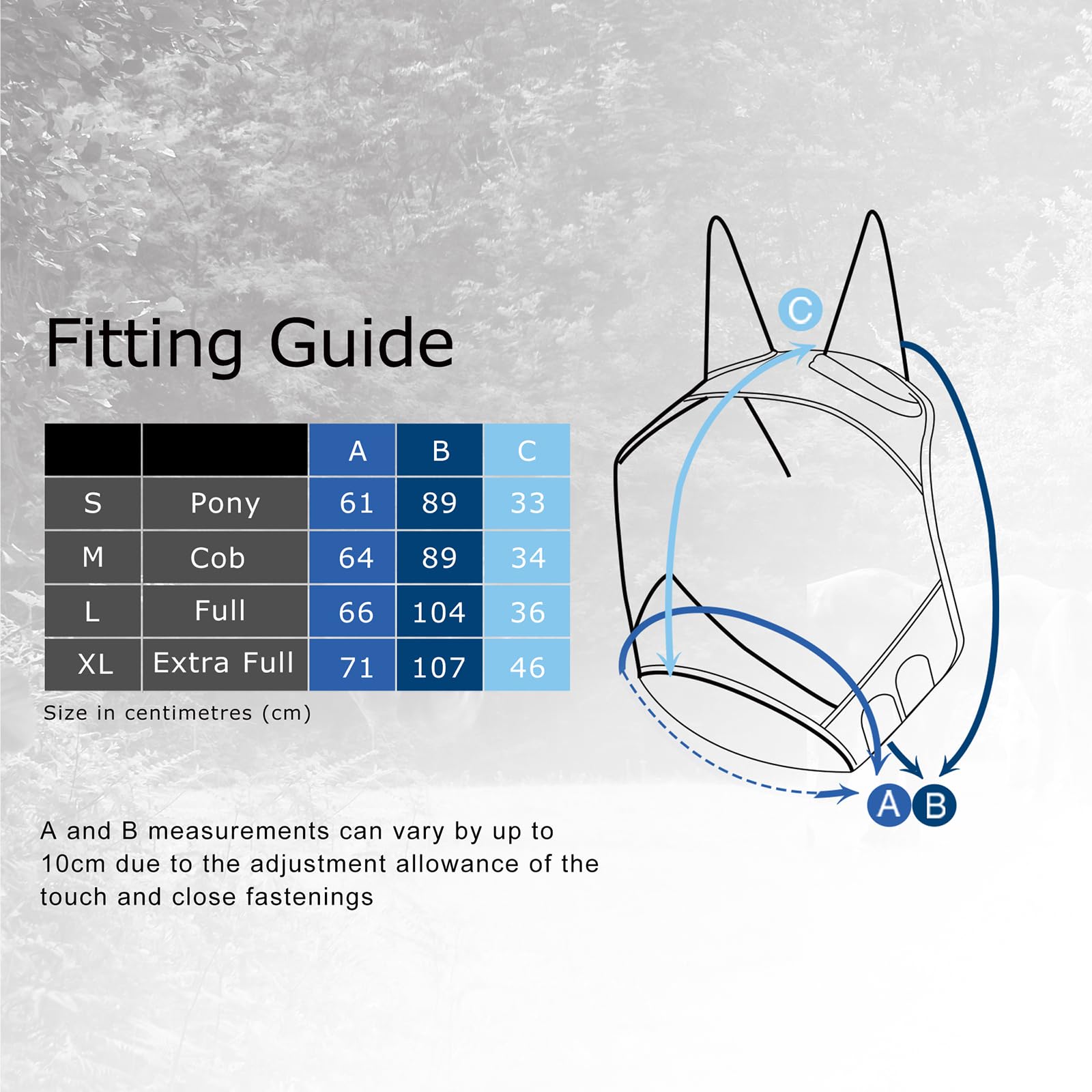 Fitting Guide

| | | A | B | C |
|---|---|---|---|---|
| S | Pony | 61 | 89 | 33 |
| M | Cob | 64 | 89 | 34 |
| L | Full | 66 | 104 | 36 |
| XL | Extra Full | 71 | 107 | 46 |

Size in centimetres (cm)

A and B measurements can vary by up to 10cm due to the adjustment allowance of the touch and close fastenings

C

A B