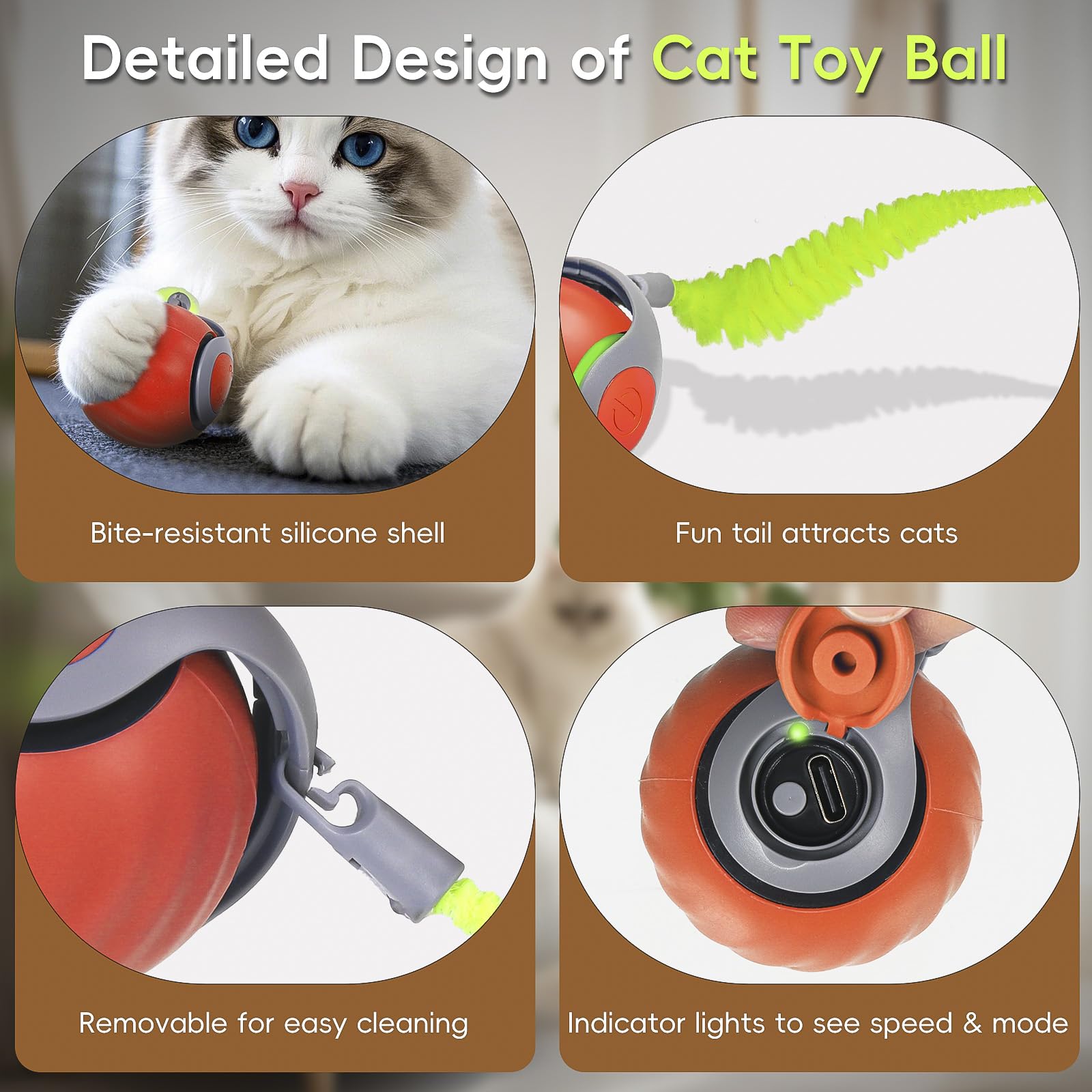 Detailed Design of Cat Toy Ball

Bite-resistant silicone shell

Fun tail attracts cats

Removable for easy cleaning

Indicator lights to see speed & mode