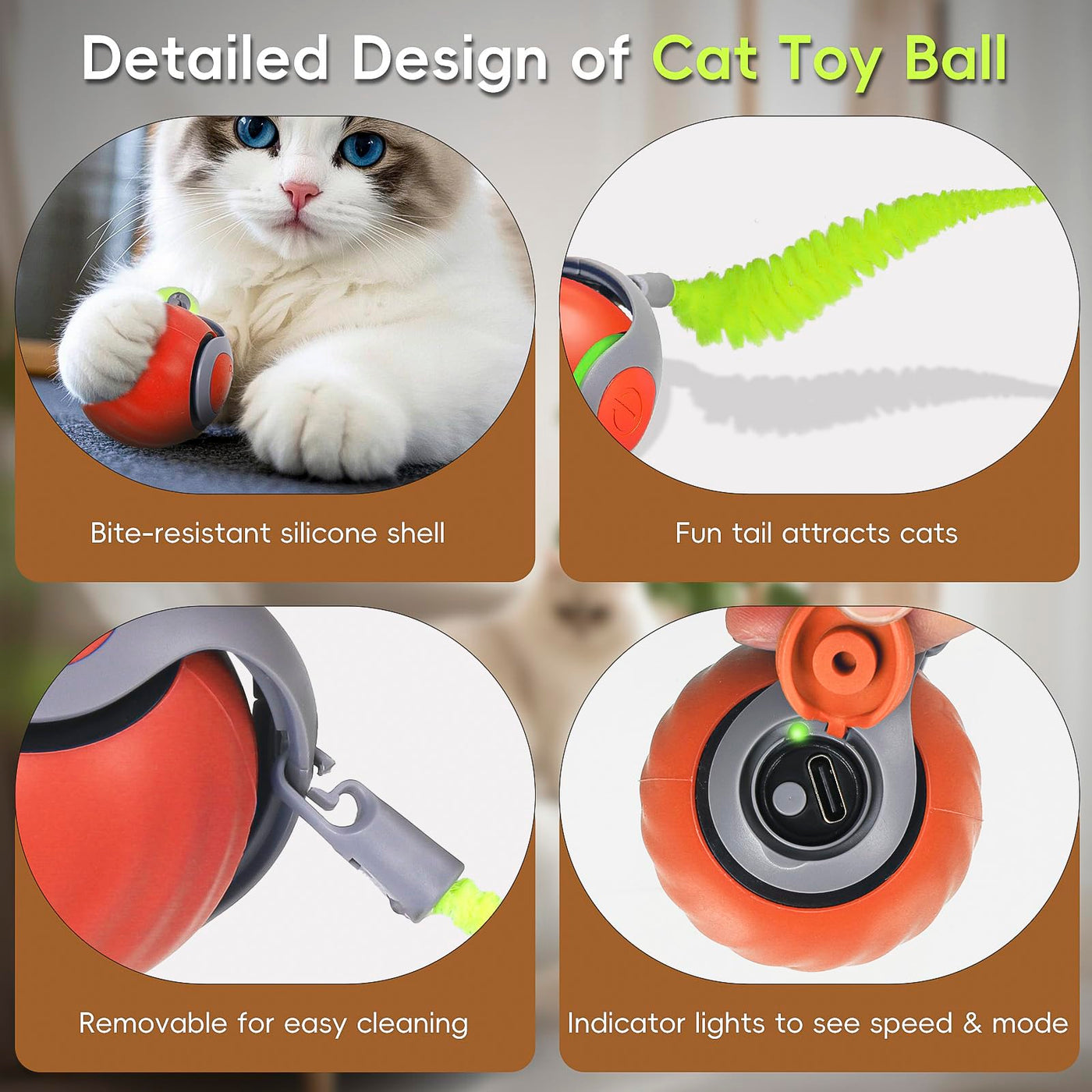 Detailed Design of Cat Toy Ball

Bite-resistant silicone shell

Fun tail attracts cats

Removable for easy cleaning

Indicator lights to see speed & mode