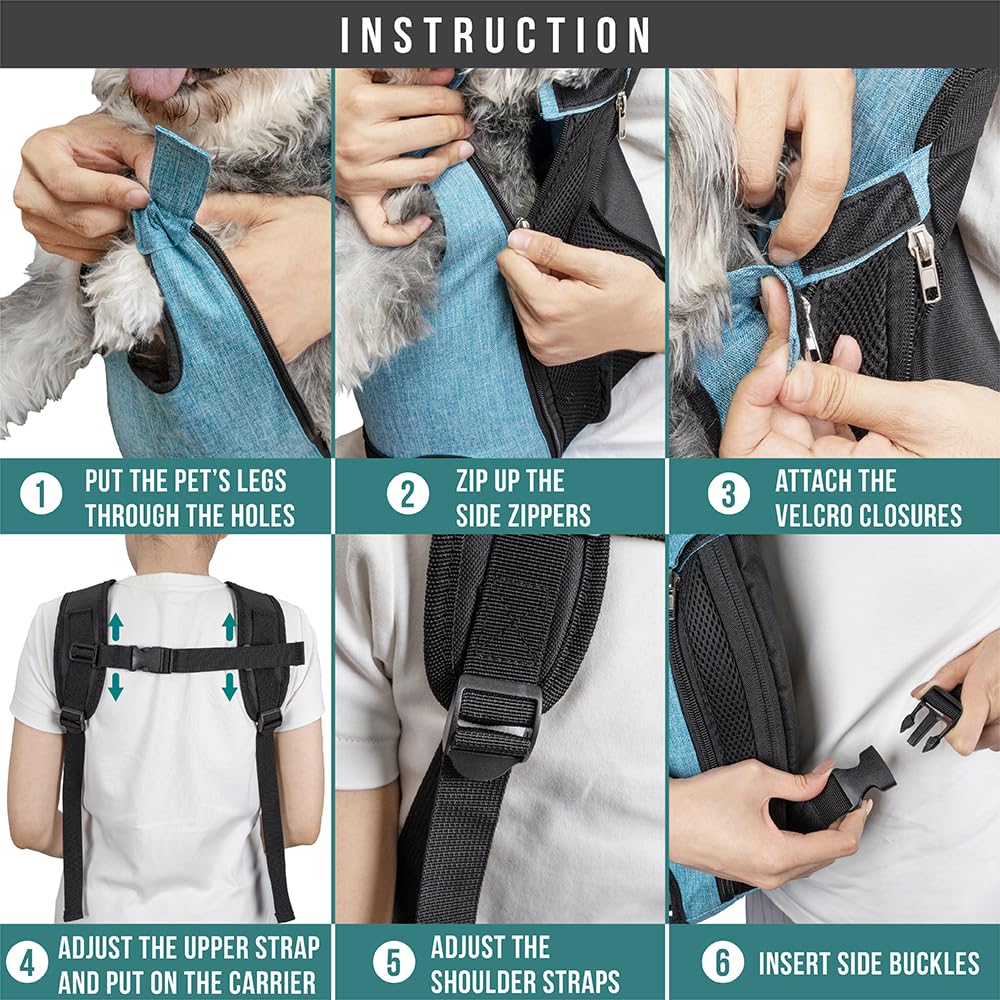 INSTRUCTION

1 PUT THE PET'S LEGS THROUGH THE HOLES

2 ZIP UP THE SIDE ZIPPERS

3 ATTACH THE VELCRO CLOSURES

4 ADJUST THE UPPER STRAP AND PUT ON THE CARRIER

5 ADJUST THE SHOULDER STRAPS

6 INSERT SIDE BUCKLES