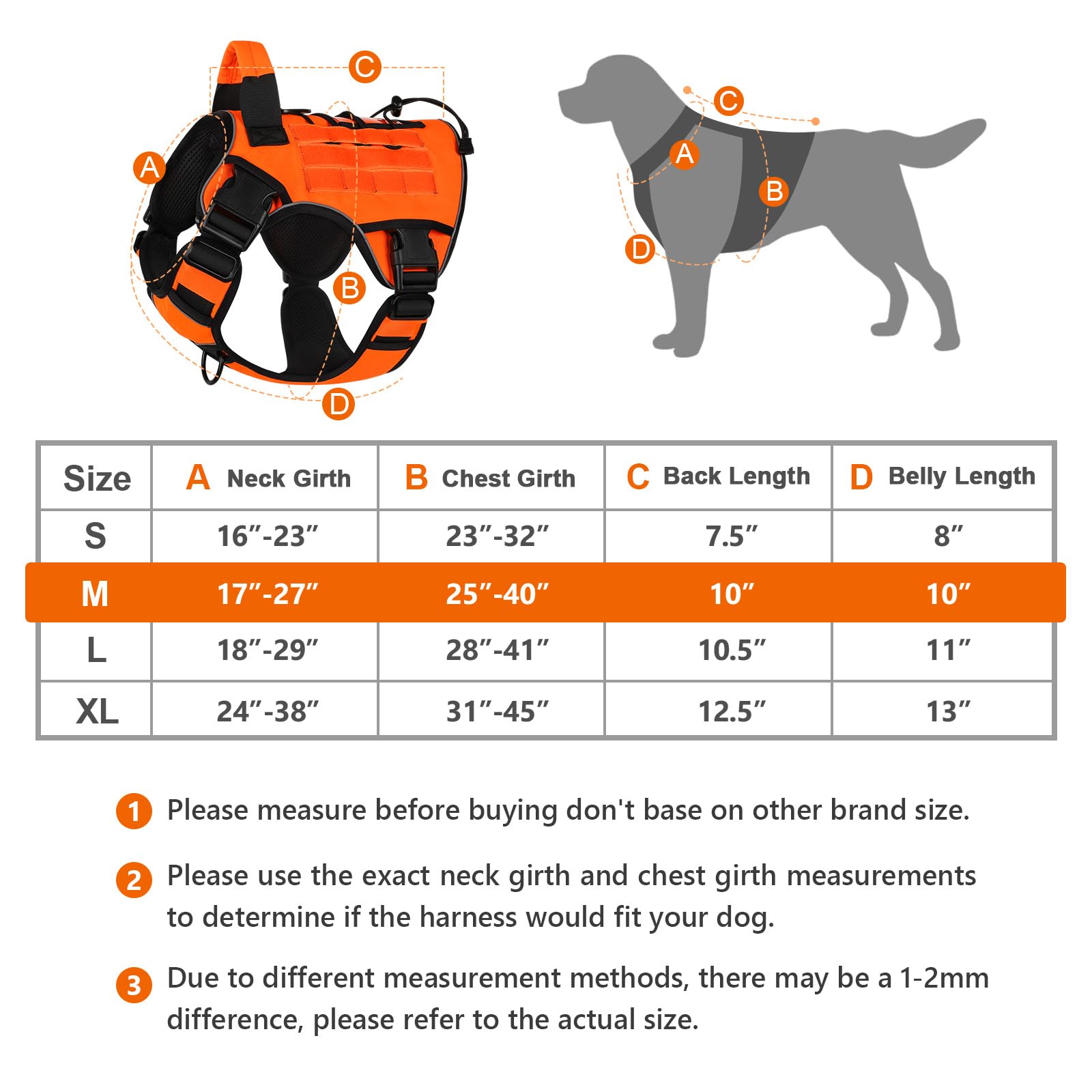 C
A
B
D

C
A
B
D

| Size | A Neck Girth | B Chest Girth | C Back Length | D Belly Length |
|---|---|---|---|---|
| S | 16″-23″ | 23″-32″ | 7.5″ | 8″ |
| M | 17″-27″ | 25″-40″ | 10″ | 10″ |
| L | 18″-29″ | 28″-41″ | 10.5″ | 11″ |
| XL | 24″-38″ | 31″-45″ | 12.5″ | 13″ |

1 Please measure before buying don't base on other brand size.

2 Please use the exact neck girth and chest girth measurements to determine if the harness would fit your dog.

3 Due to different measurement methods, there may be a 1-2mm difference, please refer to the actual size.