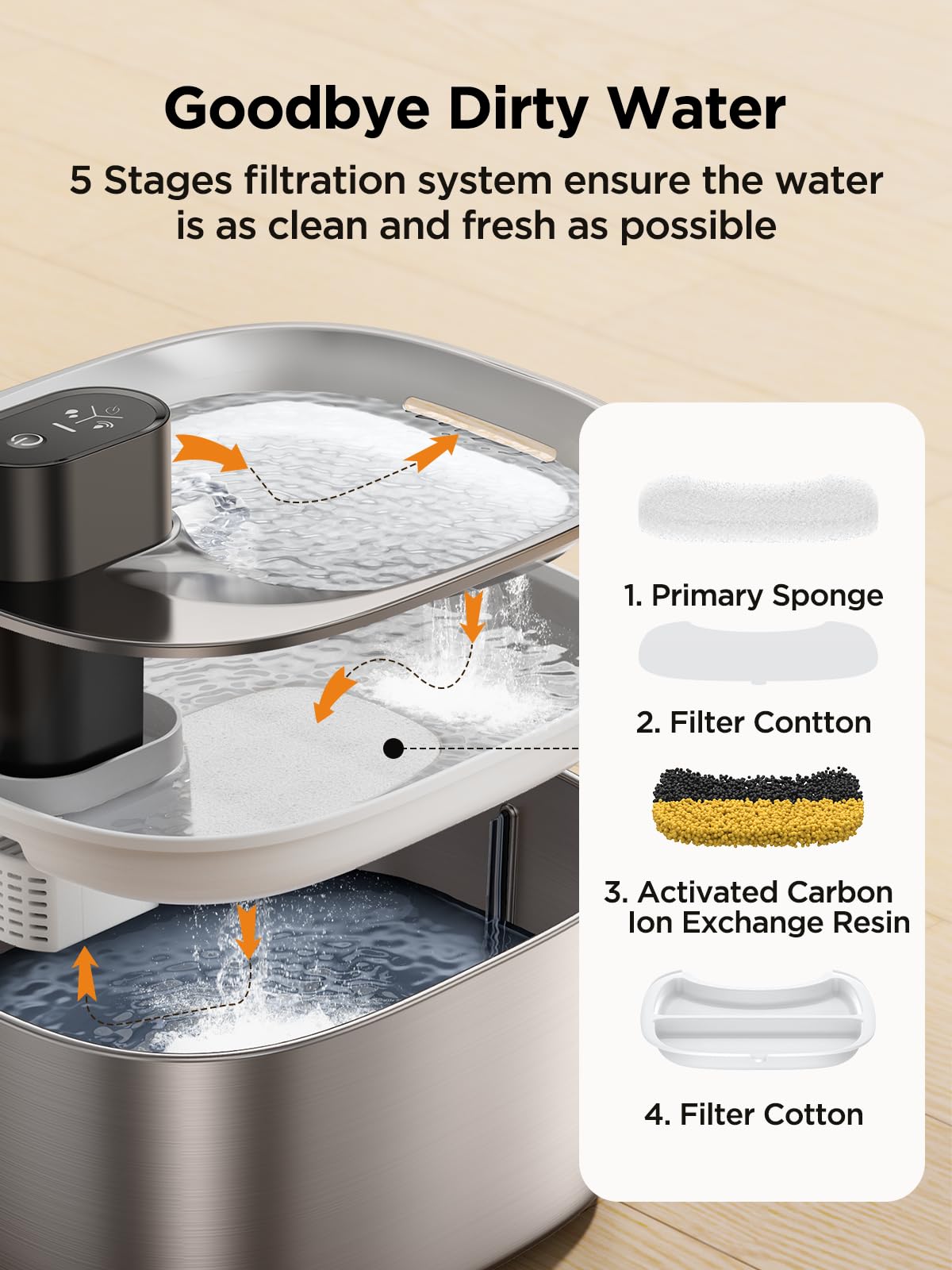 Goodbye Dirty Water

5 Stages filtration system ensure the water is as clean and fresh as possible

1. Primary Sponge

2. Filter Contton

3. Activated Carbon Ion Exchange Resin

4. Filter Cotton