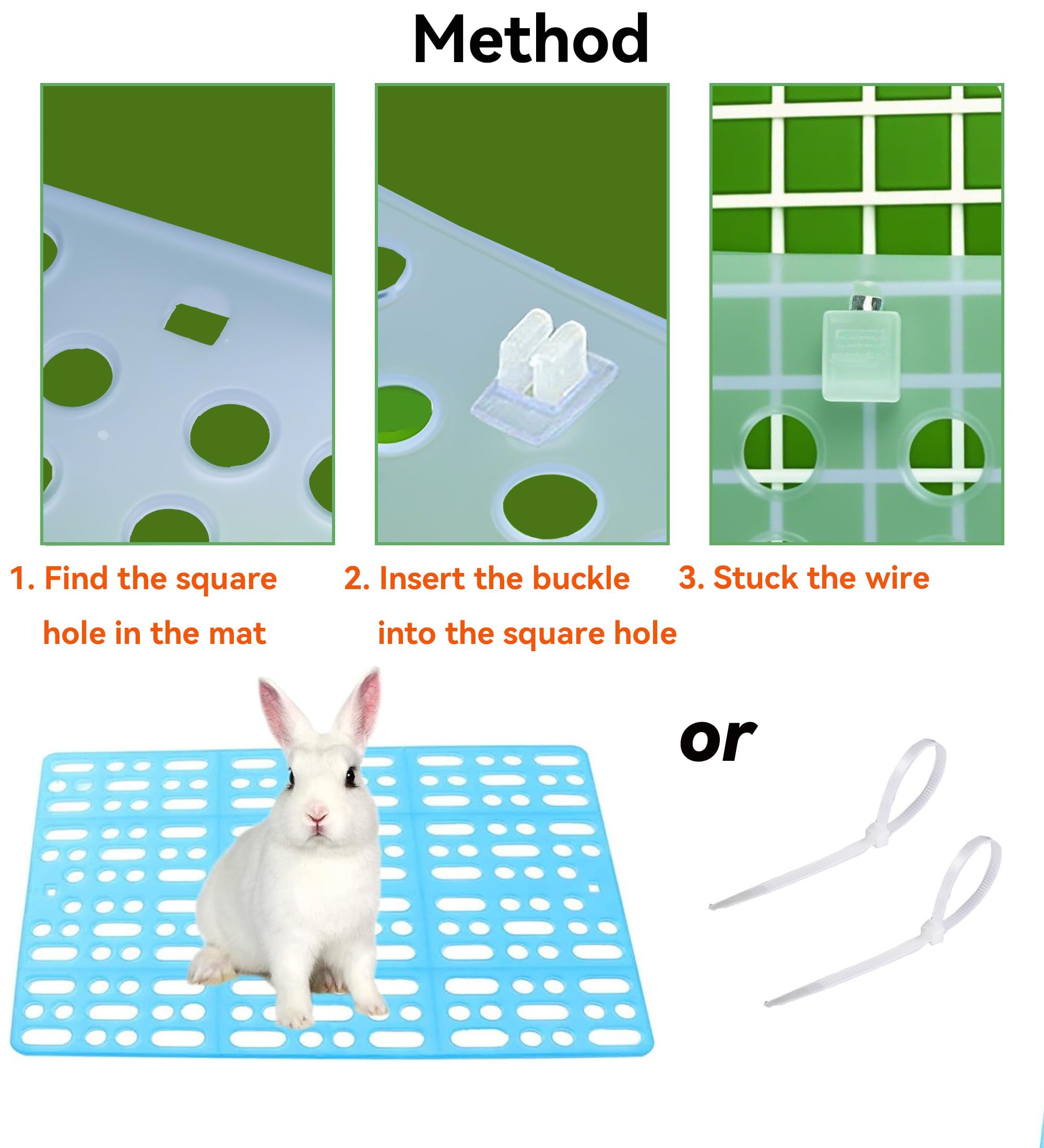 Method

1. Find the square hole in the mat

2. Insert the buckle into the square hole

3. Stuck the wire

or