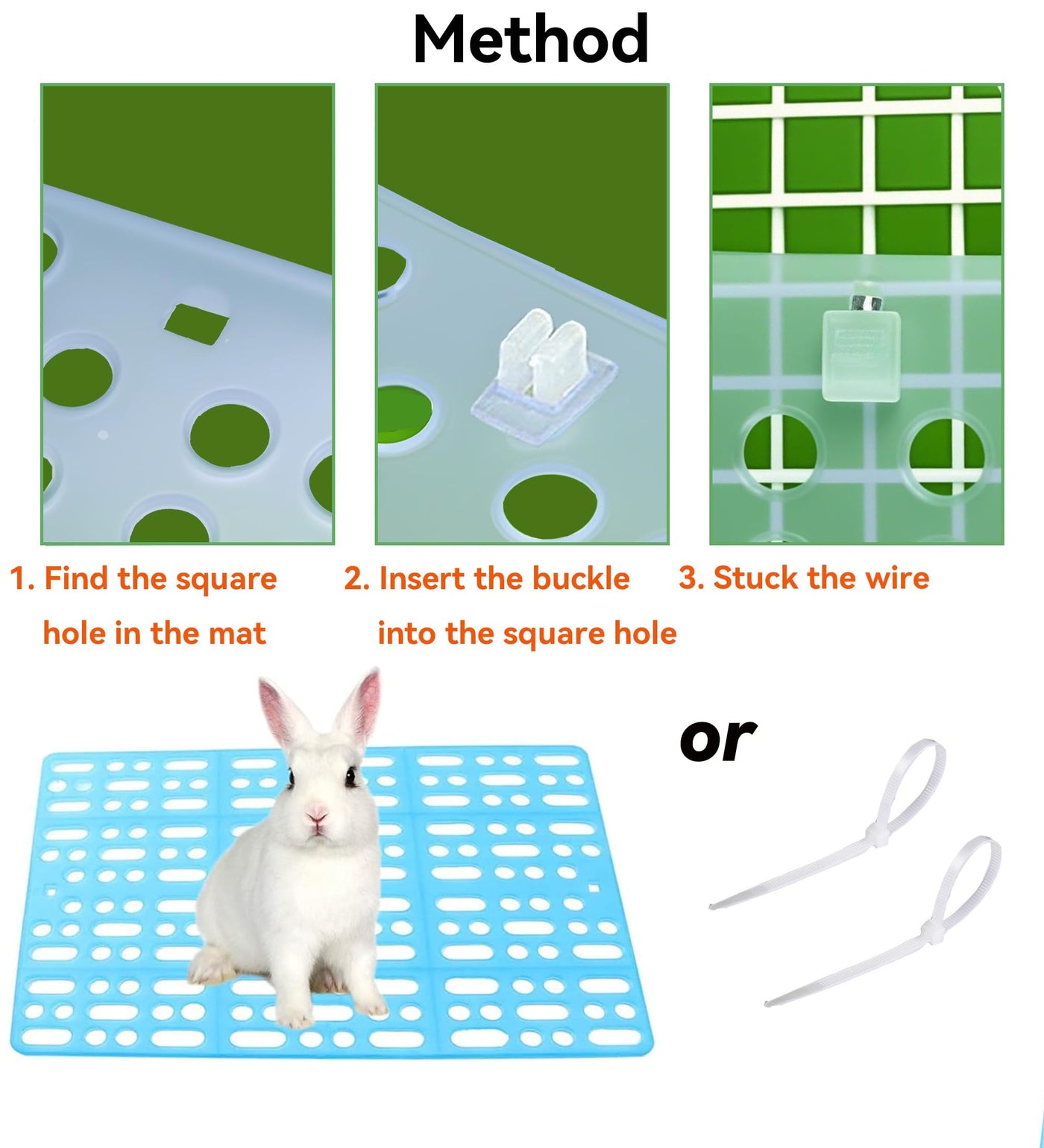 Method

1. Find the square hole in the mat

2. Insert the buckle into the square hole

3. Stuck the wire

or