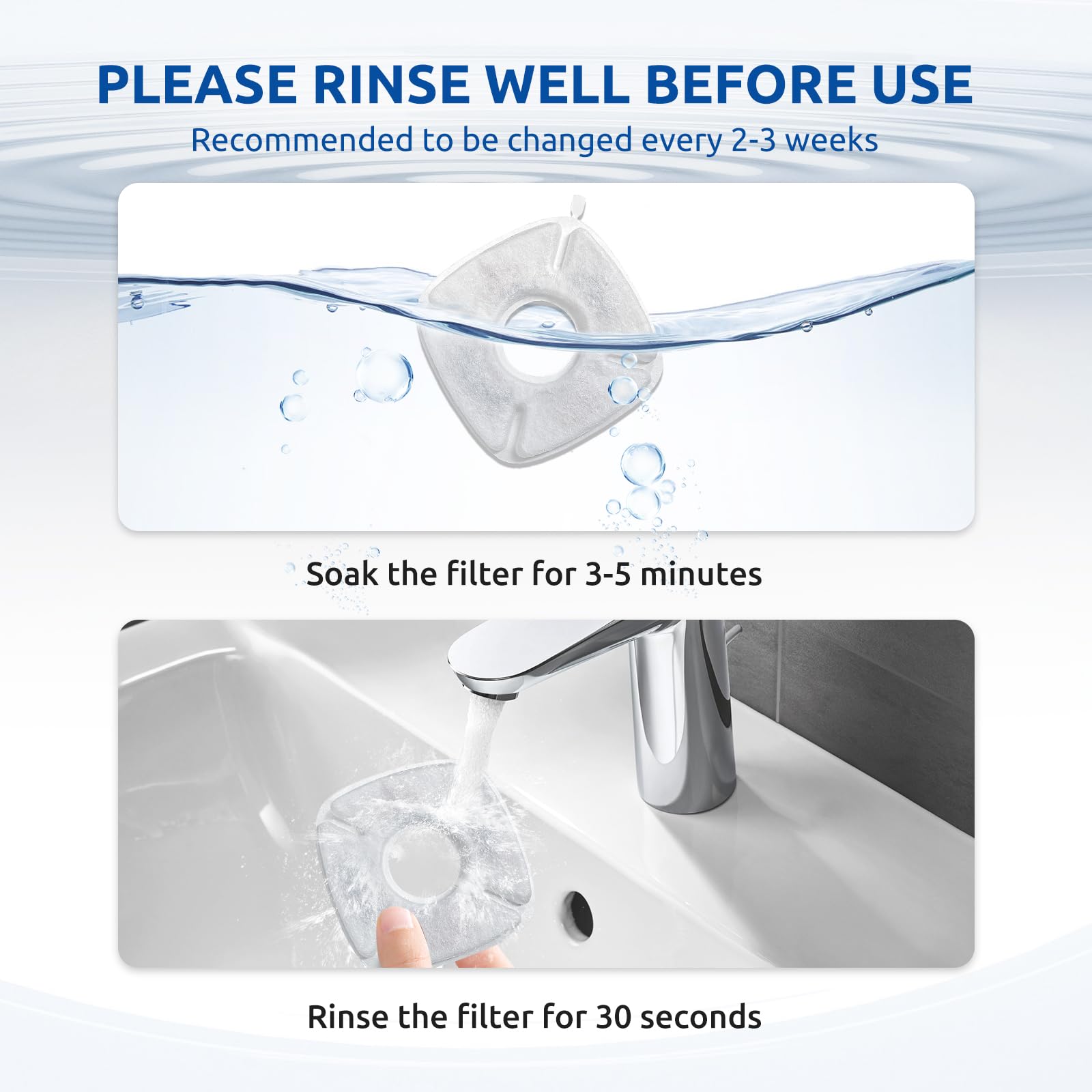 PLEASE RINSE WELL BEFORE USE

Recommended to be changed every 2-3 weeks

Soak the filter for 3-5 minutes

Rinse the filter for 30 seconds