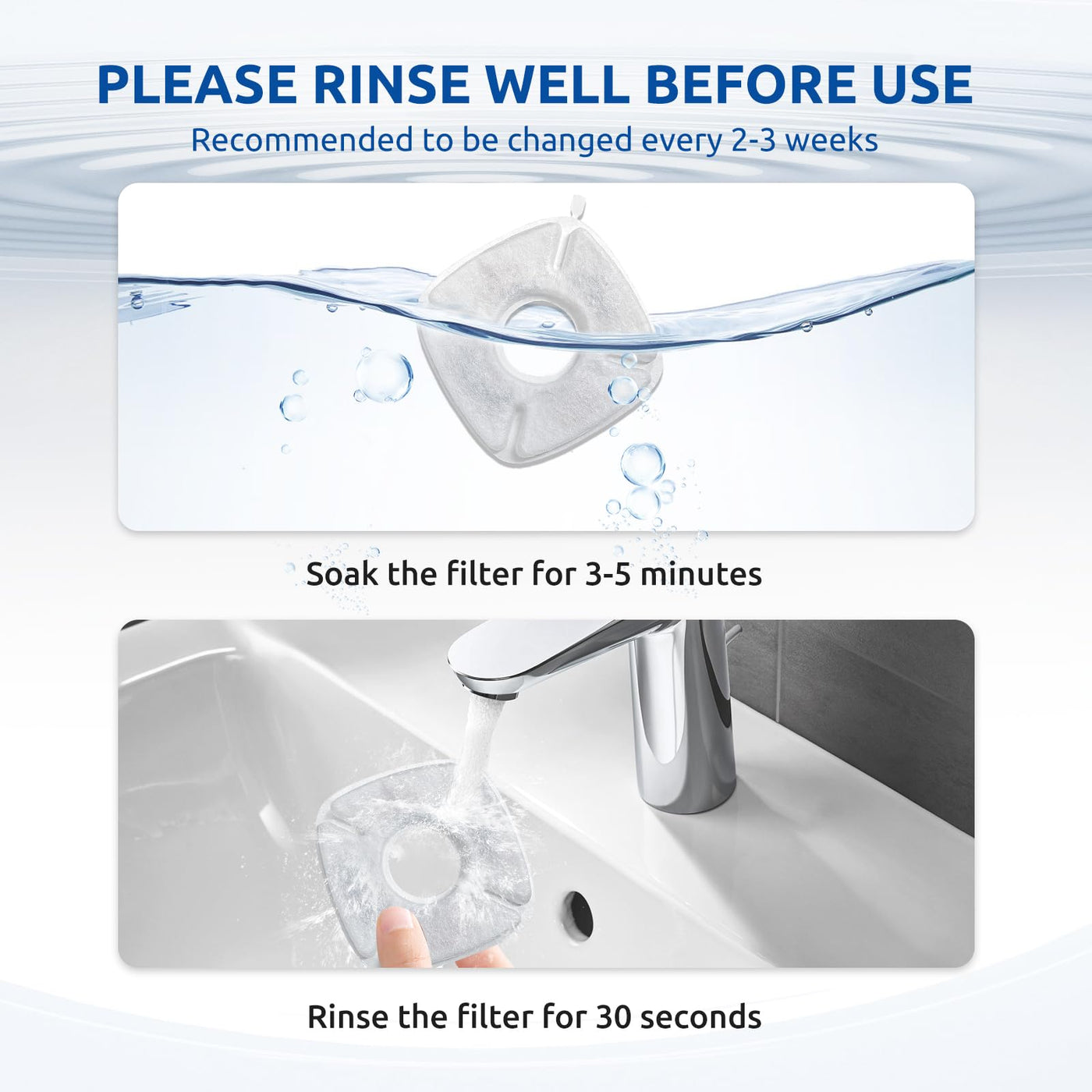 PLEASE RINSE WELL BEFORE USE
Recommended to be changed every 2-3 weeks

Soak the filter for 3-5 minutes

Rinse the filter for 30 seconds