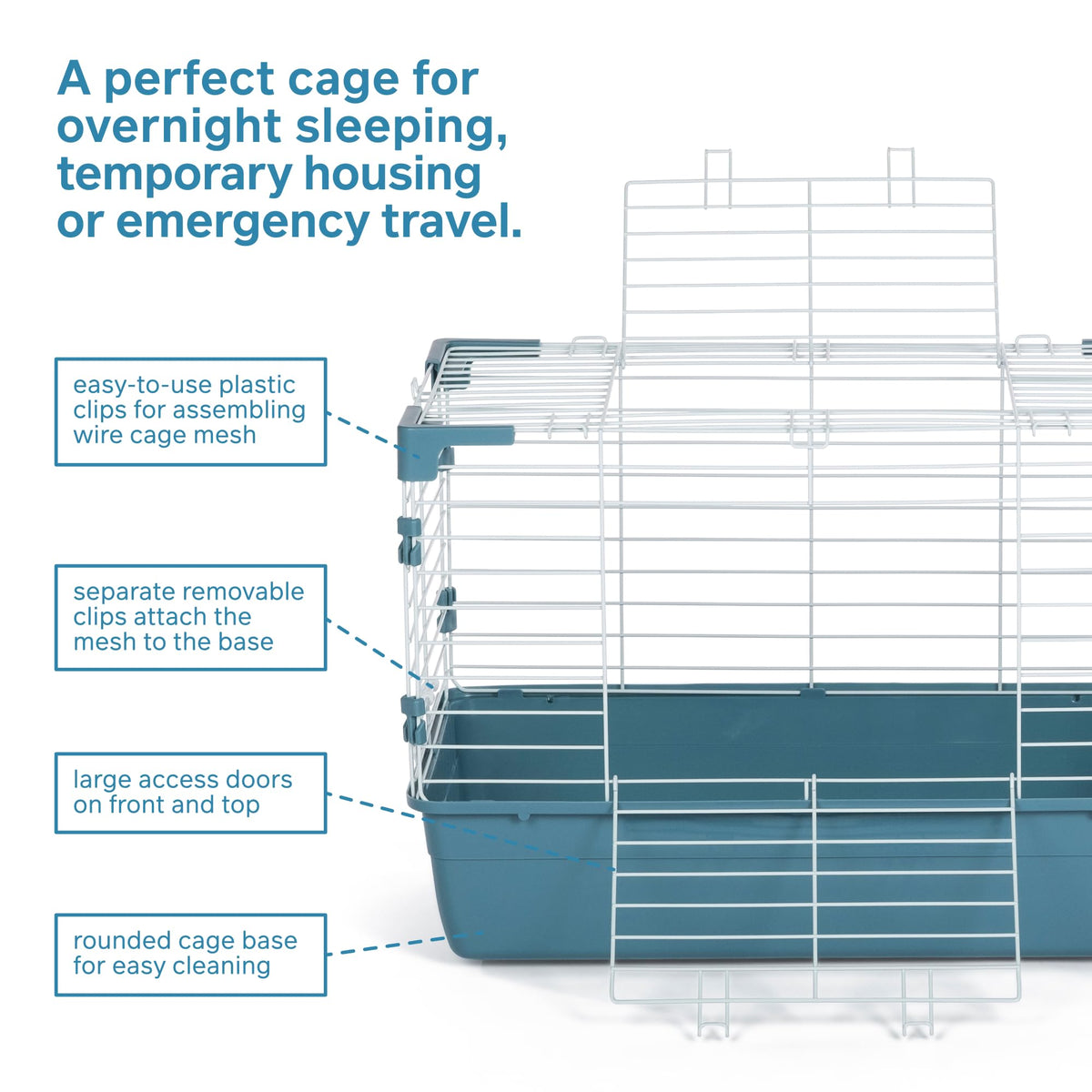 A perfect cage for overnight sleeping, temporary housing or emergency travel.

easy-to-use plastic clips for assembling wire cage mesh

separate removable clips attach the mesh to the base

large access doors on front and top

rounded cage base for easy cleaning