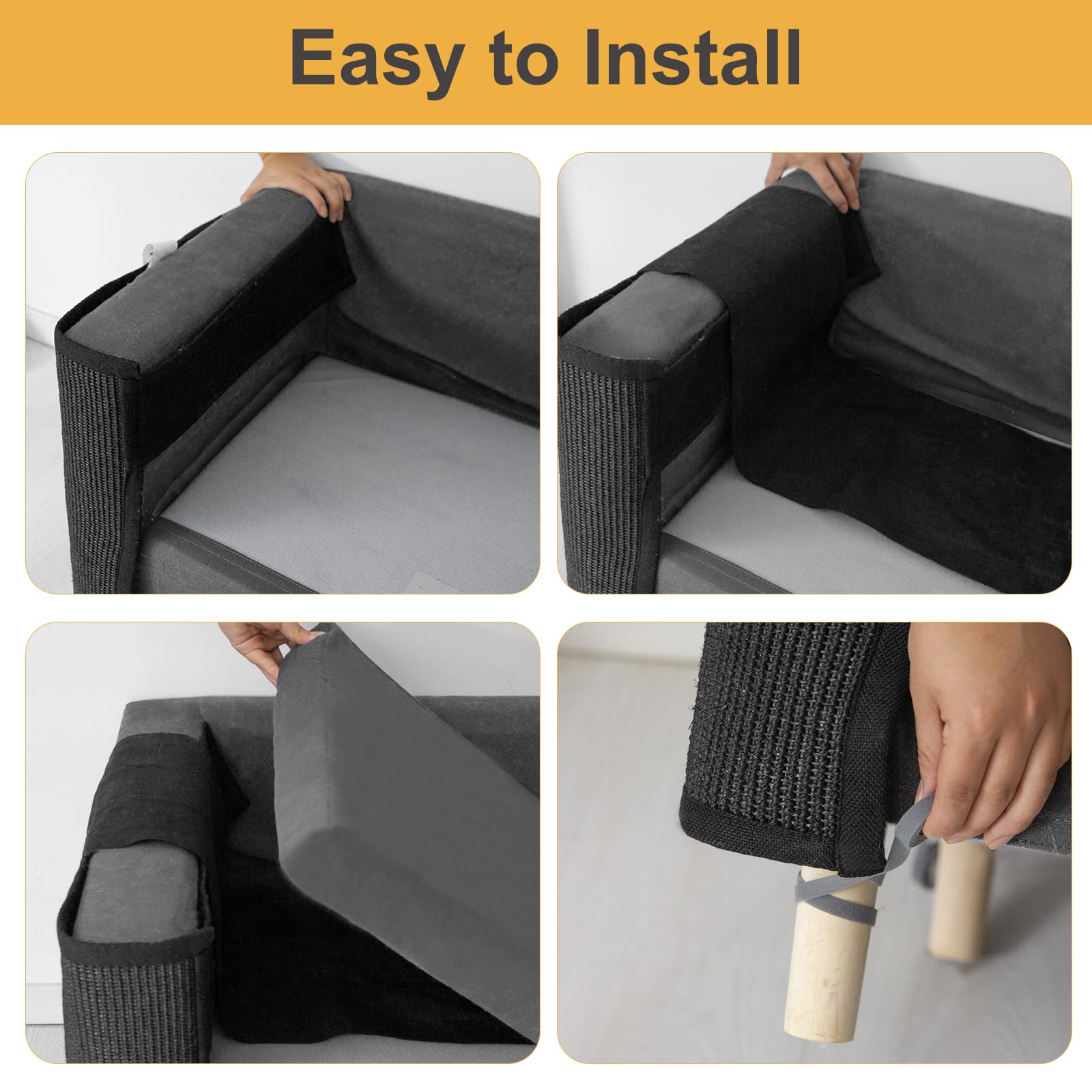 Easy to Install