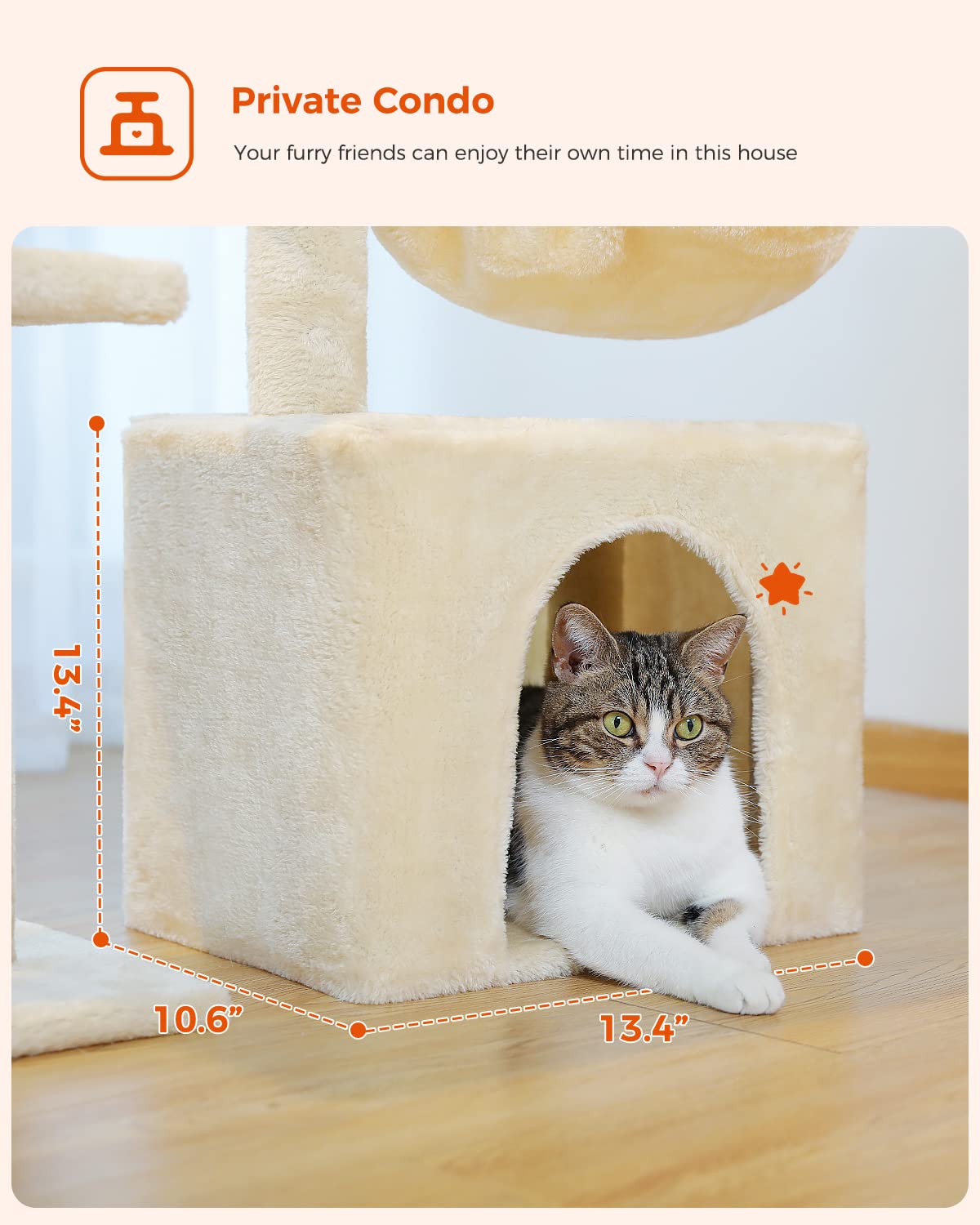 Private Condo

Your furry friends can enjoy their own time in this house

13.4”

10.6”

13.4”