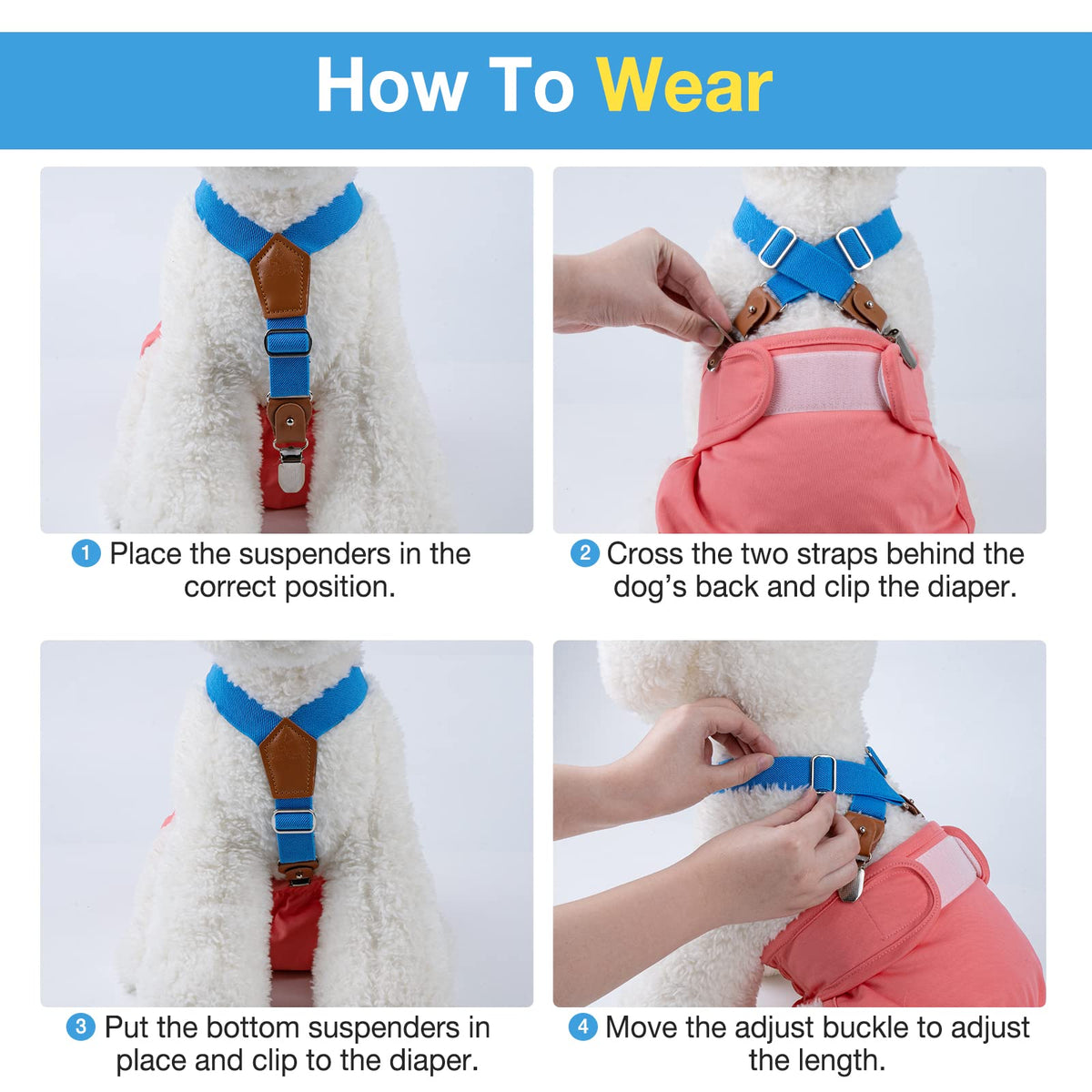 How To Wear

1 Place the suspenders in the correct position.

2 Cross the two straps behind the dog's back and clip the diaper.

3 Put the bottom suspenders in place and clip to the diaper.

4 Move the adjust buckle to adjust the length.