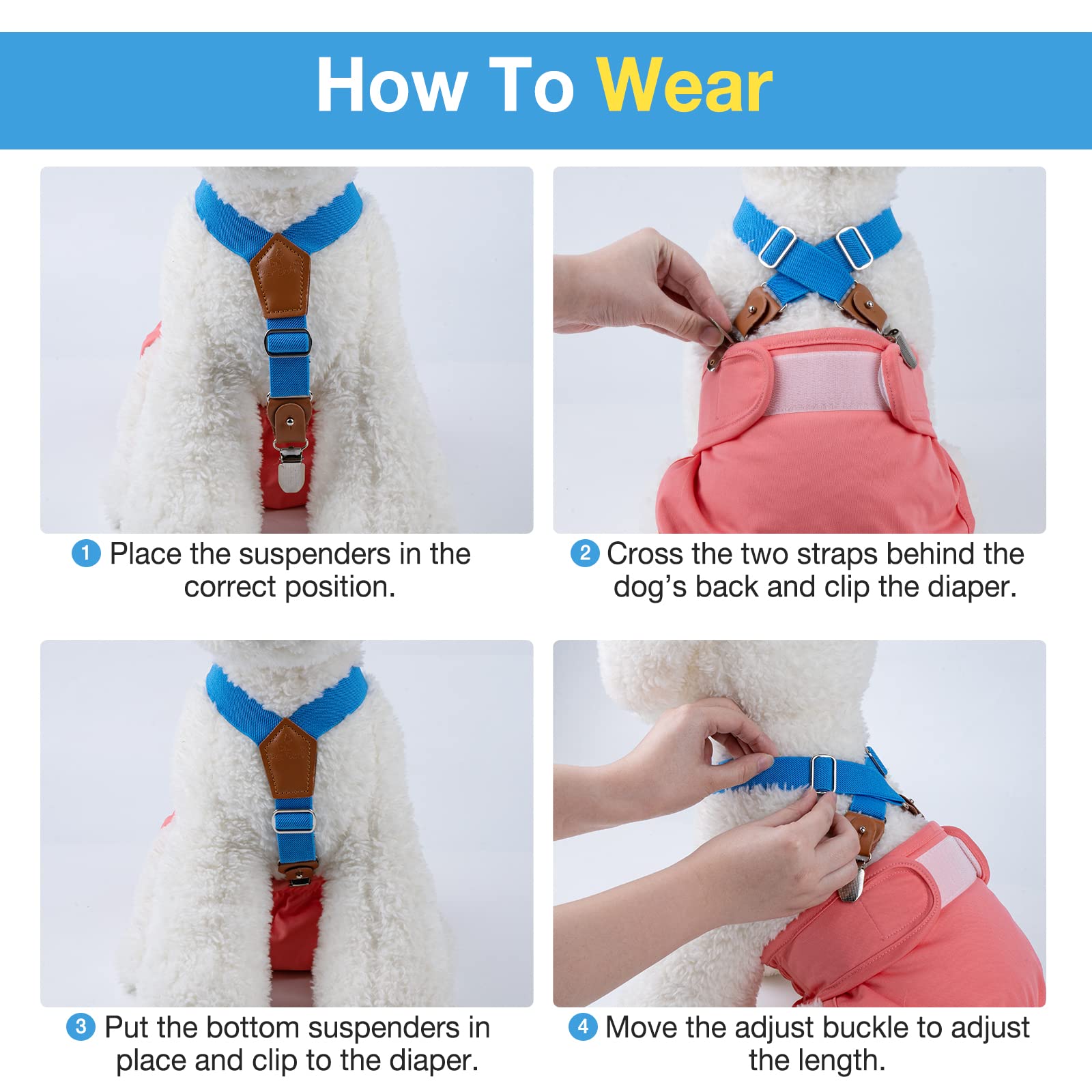 How To Wear

1 Place the suspenders in the correct position.

2 Cross the two straps behind the dog's back and clip the diaper.

3 Put the bottom suspenders in place and clip to the diaper.

4 Move the adjust buckle to adjust the length.