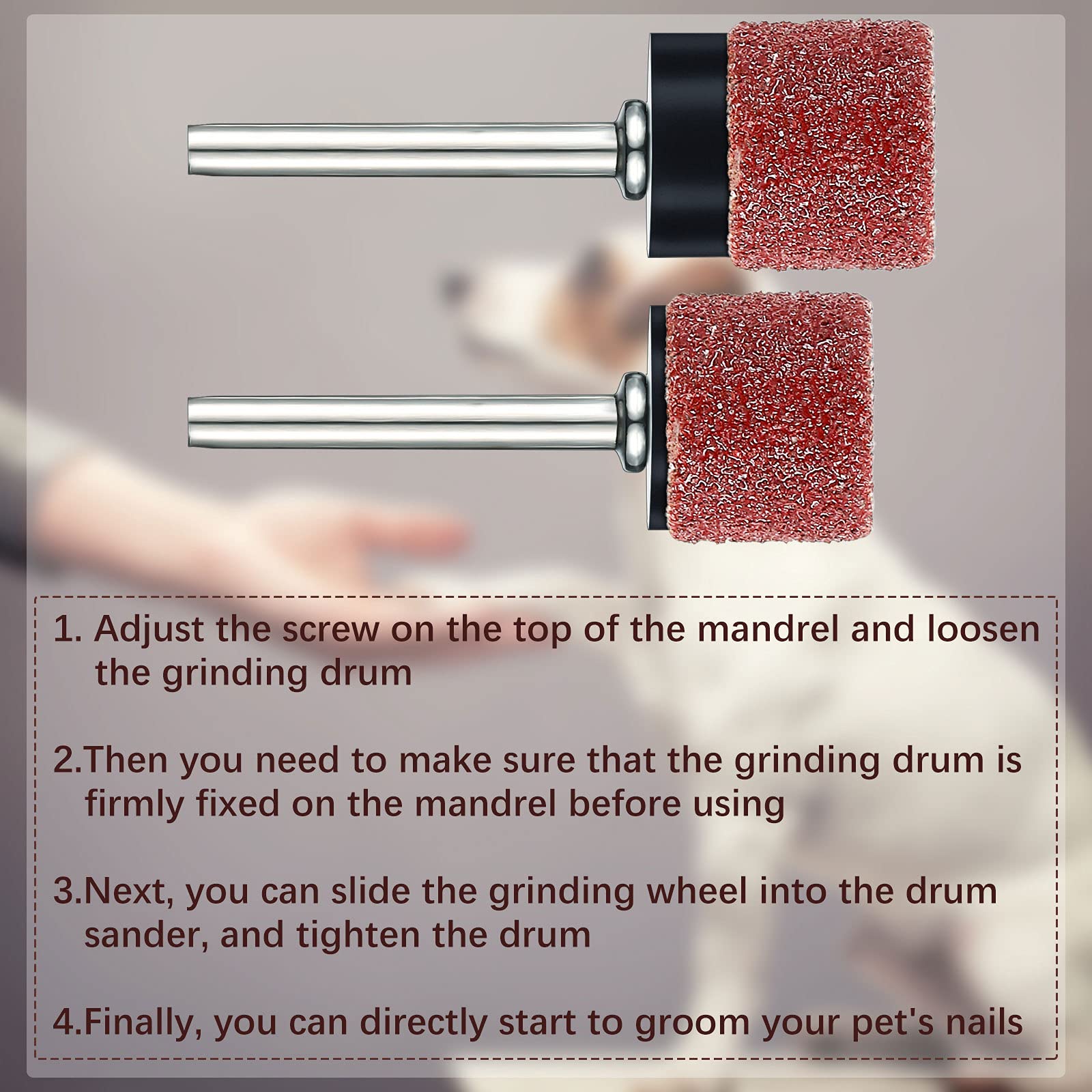 1. Adjust the screw on the top of the mandrel and loosen the grinding drum

2.Then you need to make sure that the grinding drum is firmly fixed on the mandrel before using

3.Next, you can slide the grinding wheel into the drum sander, and tighten the drum

4.Finally, you can directly start to groom your pet's nails