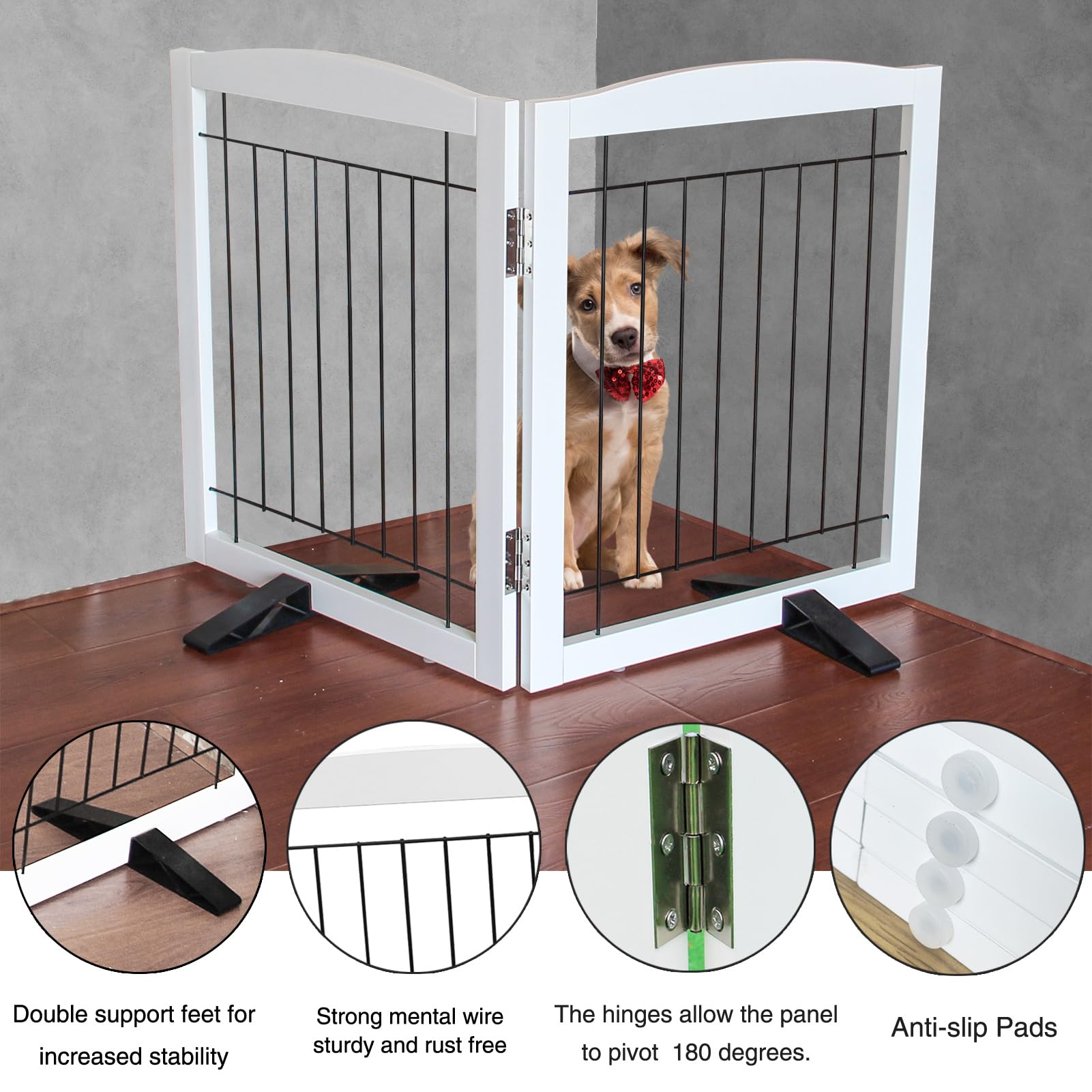 Double support feet for increased stability

Strong mental wire sturdy and rust free

The hinges allow the panel to pivot 180 degrees.

Anti-slip Pads