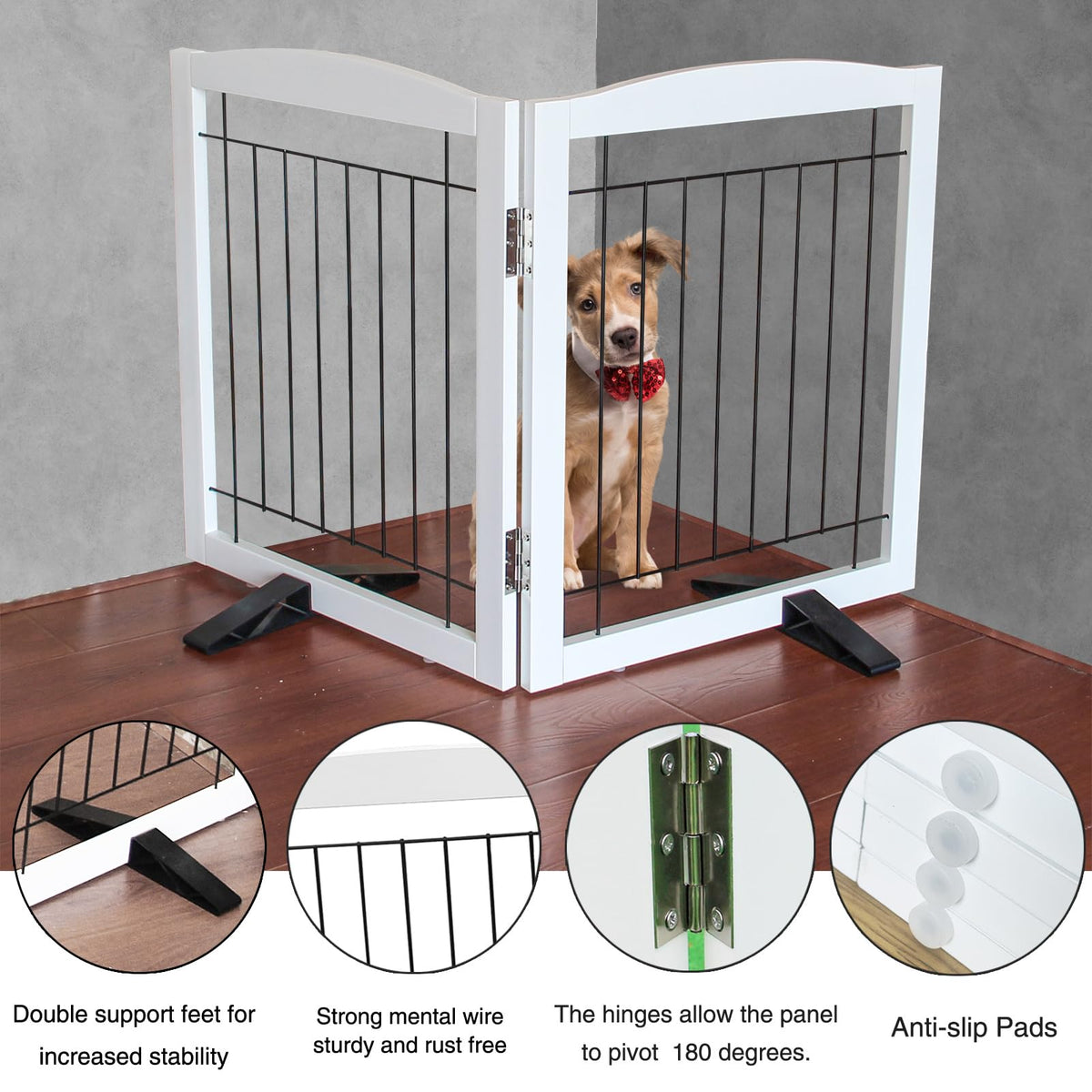 Double support feet for increased stability

Strong mental wire sturdy and rust free

The hinges allow the panel to pivot 180 degrees.

Anti-slip Pads